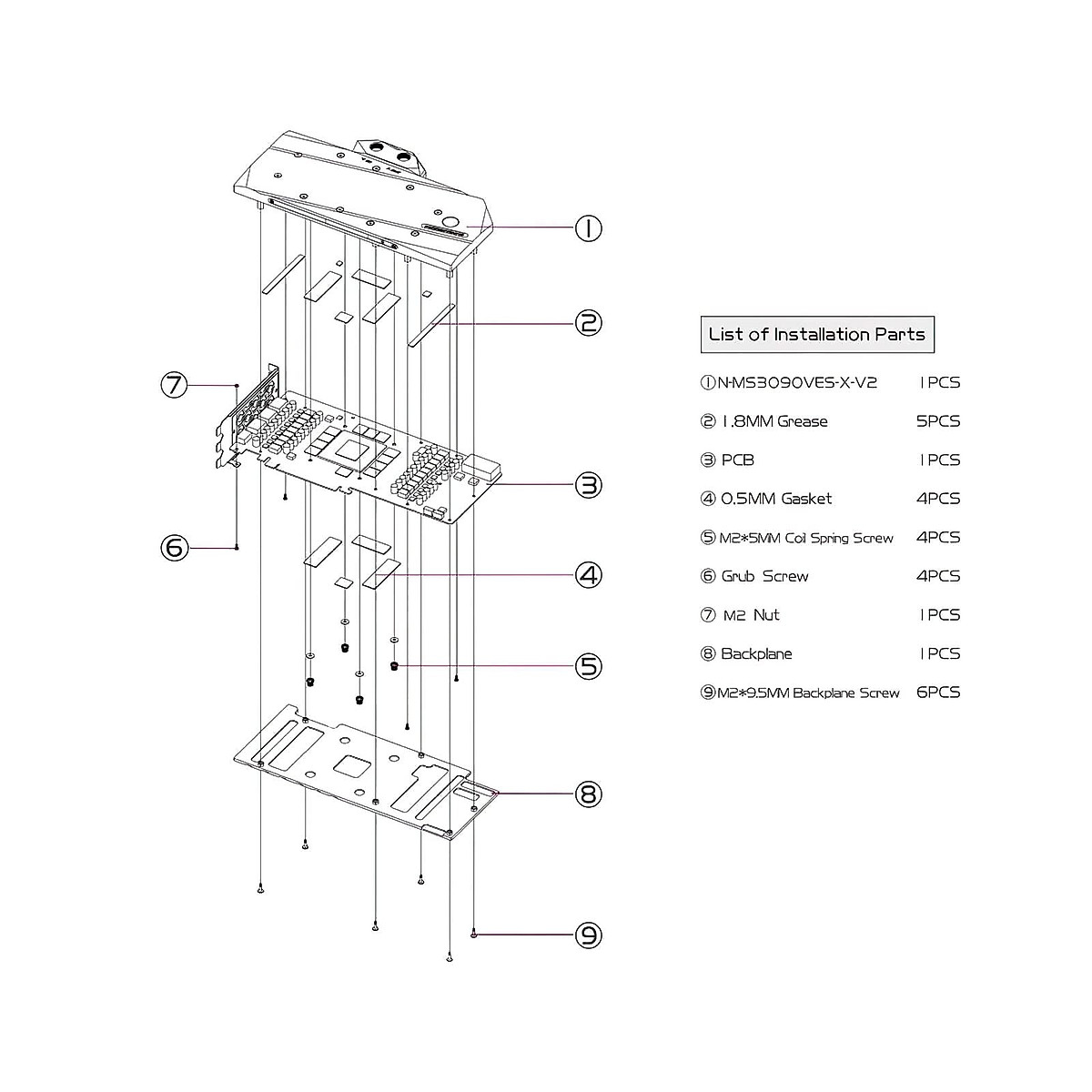 ①

②

⑦

③

⑥

④

⑤

⑧

⑨

List of Installation Parts

| | |
|---|---|
| ①N-MS3090VES-X-V2 | 1PCS |
| ② 1.8MM Grease | 5PCS |
| ③ PCB | 1PCS |
| ④ 0.5MM Gasket | 4PCS |
| ⑤ M2*5MM Coil Spring Screw | 4PCS |
| ⑥ Grub Screw | 4PCS |
| ⑦ M2 Nut | 1PCS |
| ⑧ Backplane | 1PCS |
| ⑨M2*9.5MM Backplane Screw | 6PCS |