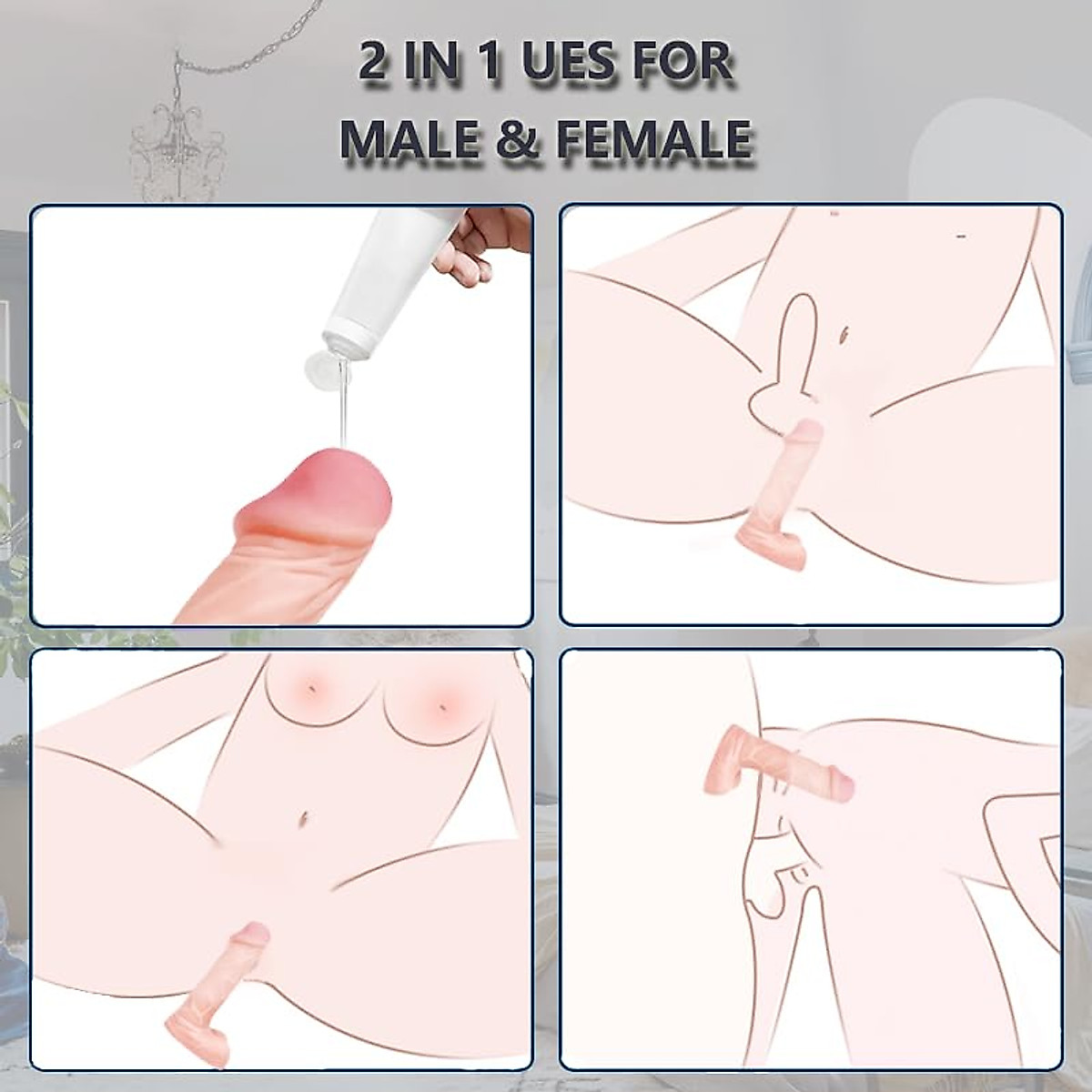 2 IN 1 UES FOR
MALE & FEMALE