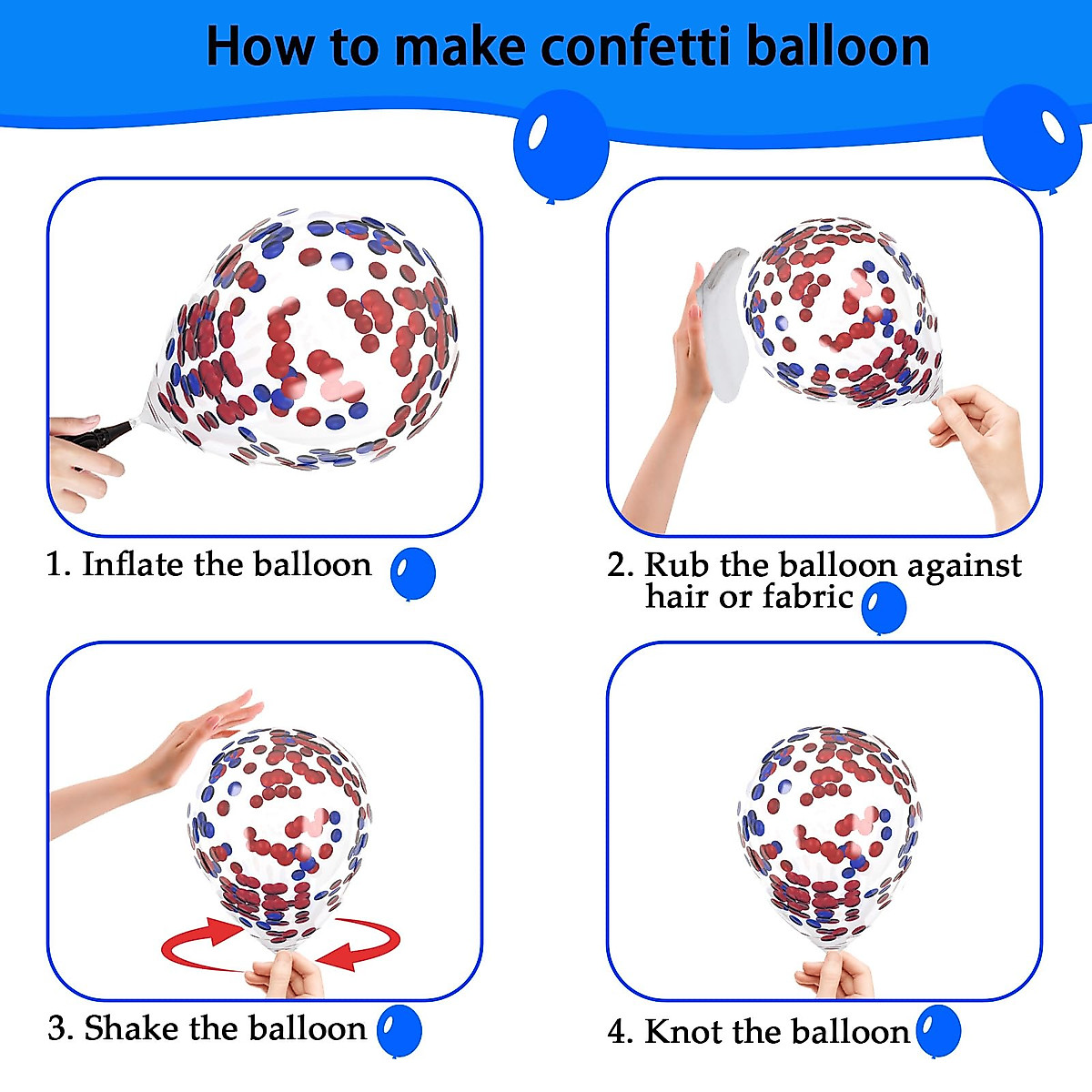 How to make confetti balloon

1. Inflate the balloon

2. Rub the balloon against hair or fabric

3. Shake the balloon

4. Knot the balloon