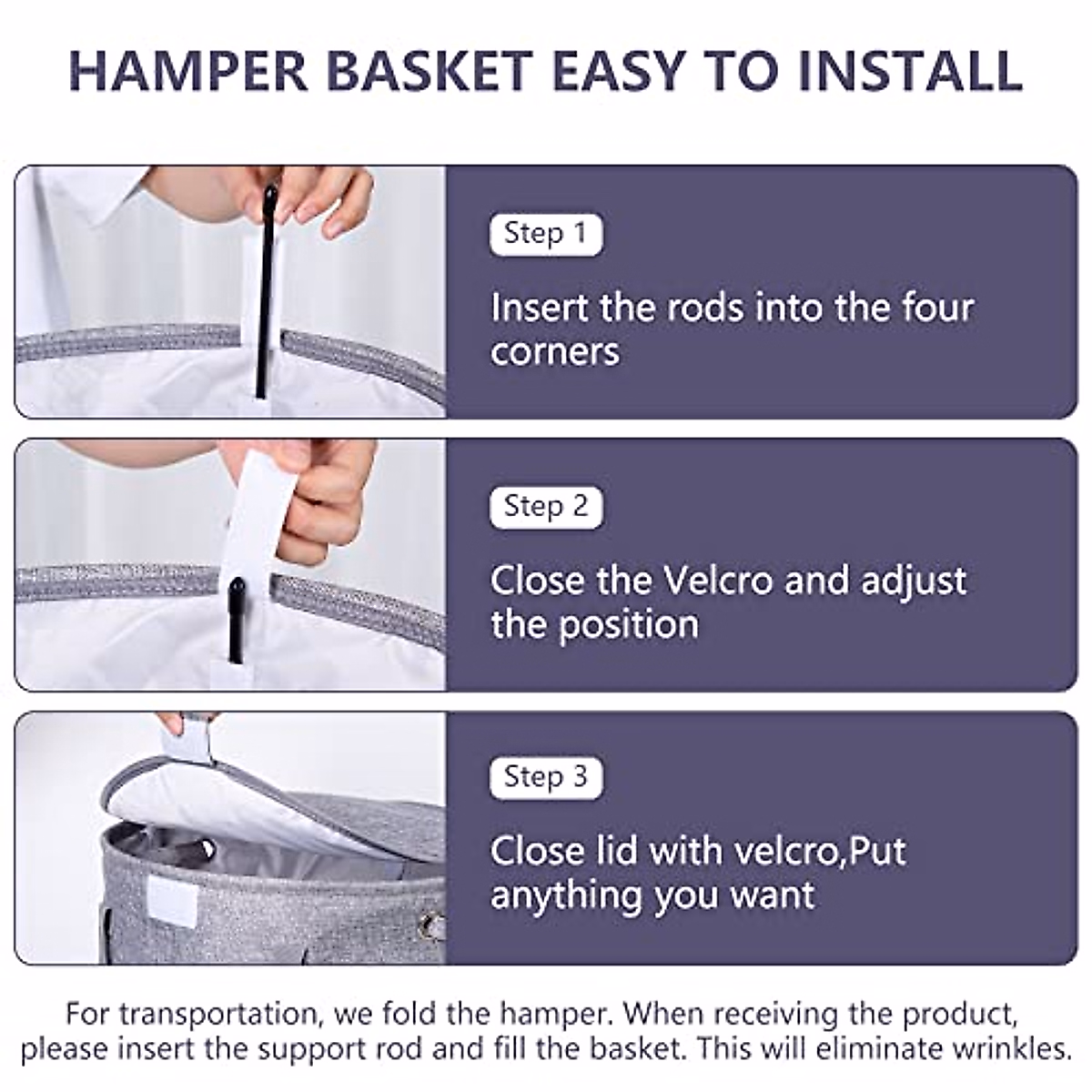 HAMPER BASKET EASY TO INSTALL

Step 1

Insert the rods into the four corners

Step 2

Close the Velcro and adjust the position

Step 3

Close lid with velcro,Put anything you want

For transportation, we fold the hamper. When receiving the product, please insert the support rod and fill the basket. This will eliminate wrinkles.