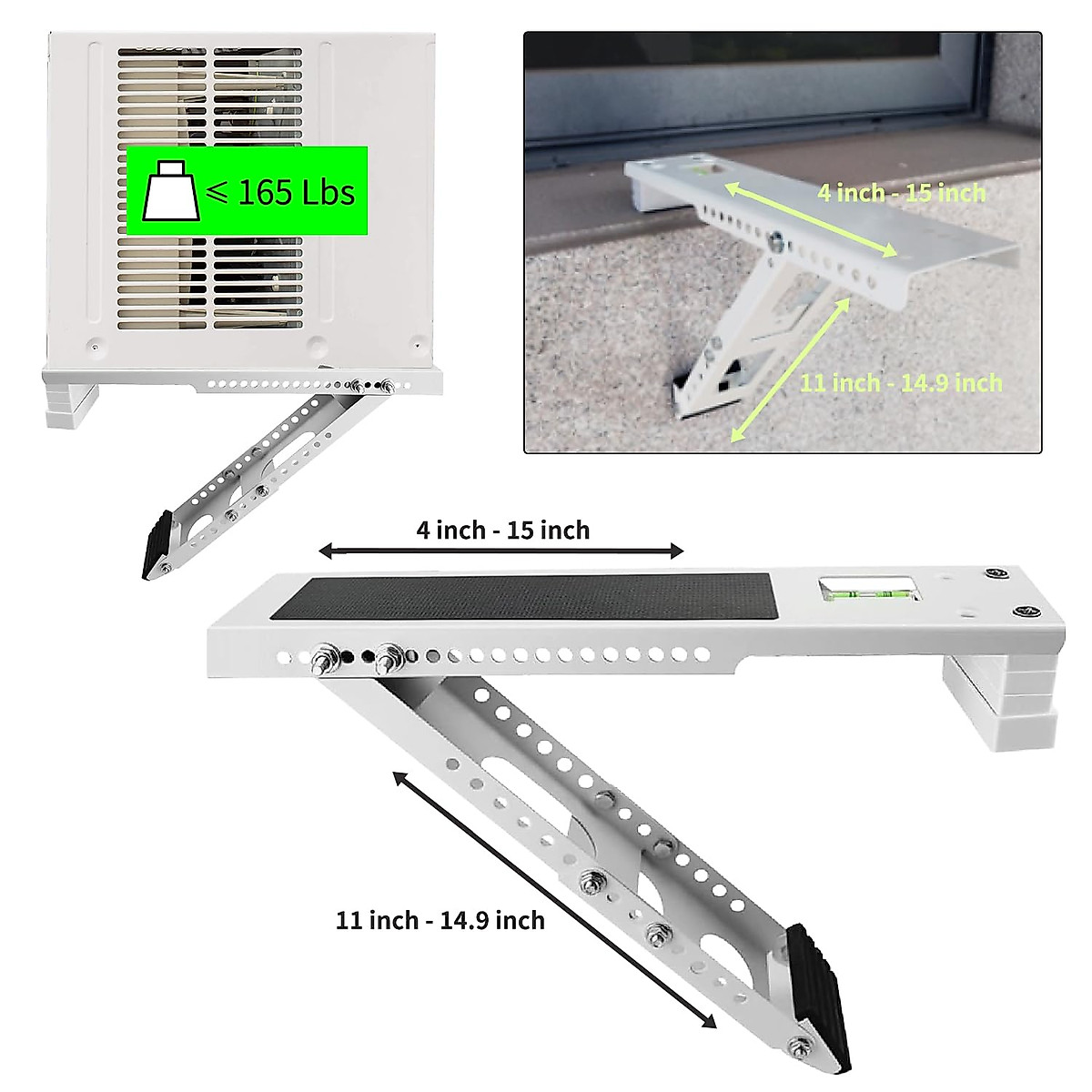 $\leqslant$ 165 Lbs

4 inch - 15 inch

11 inch - 14.9 inch

4 inch - 15 inch

11 inch - 14.9 inch