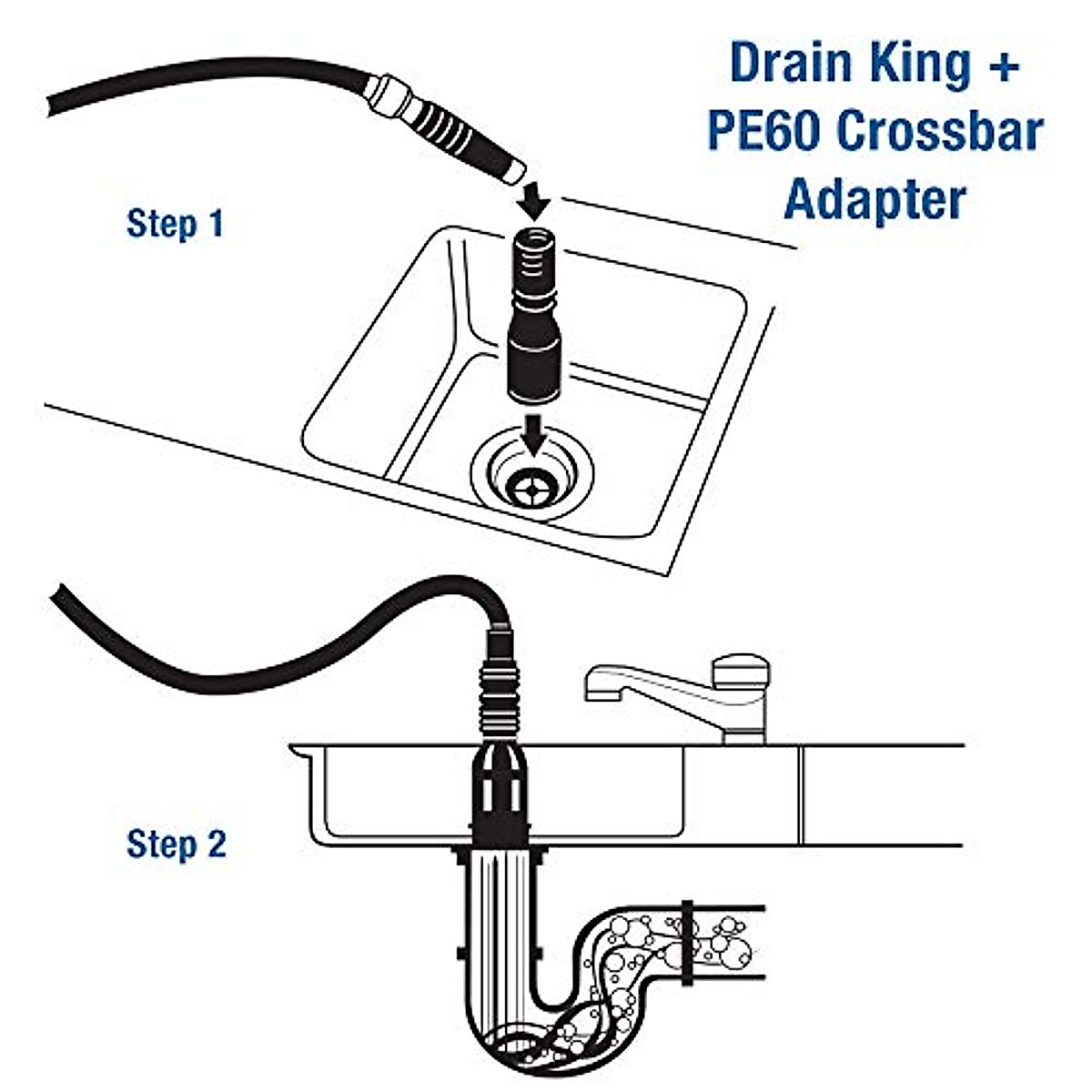 Drain King +
PE60 Crossbar
Adapter

Step 1

Step 2