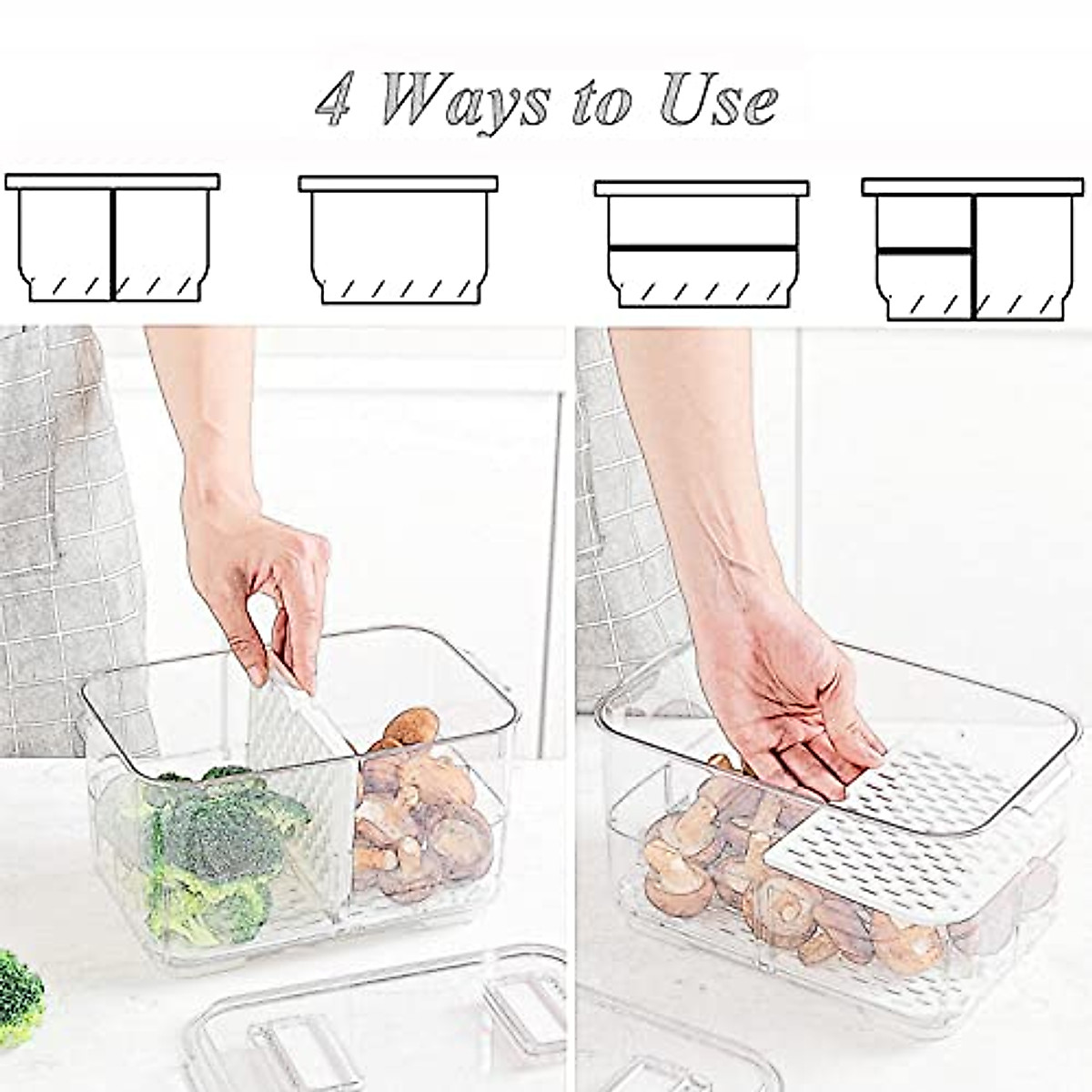 4 Ways to Use