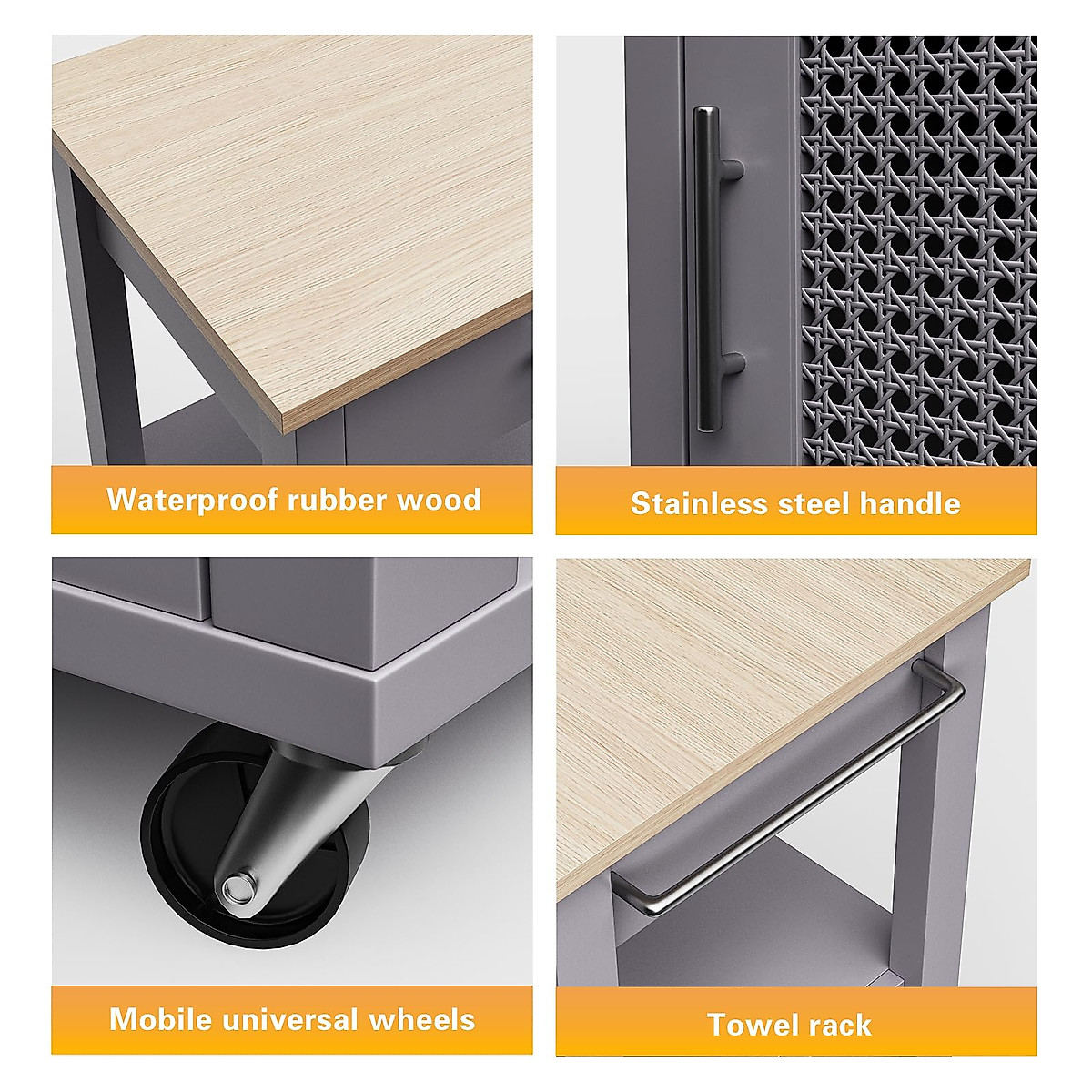 Waterproof rubber wood

Stainless steel handle

Mobile universal wheels

Towel rack