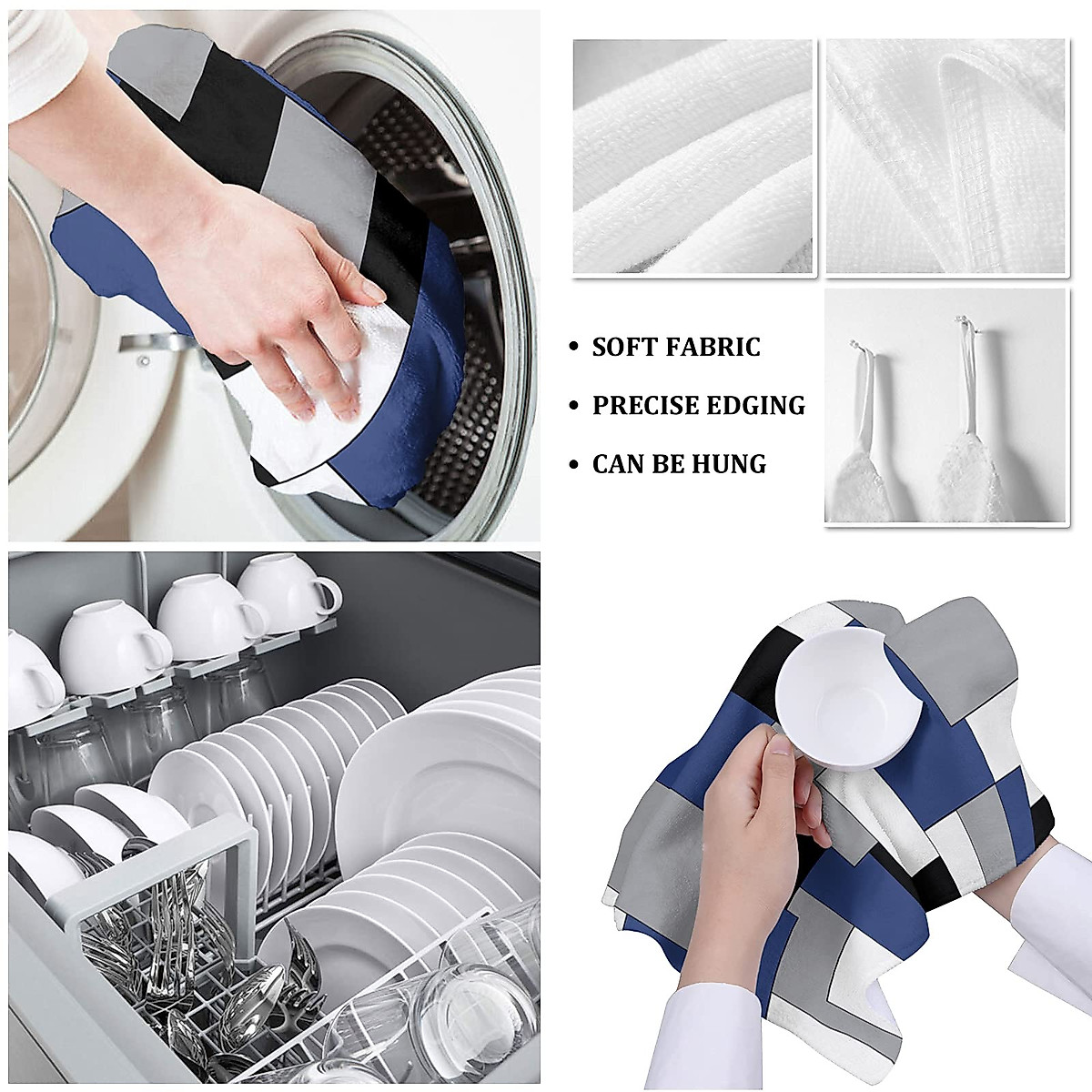 • SOFT FABRIC

• PRECISE EDGING

• CAN BE HUNG