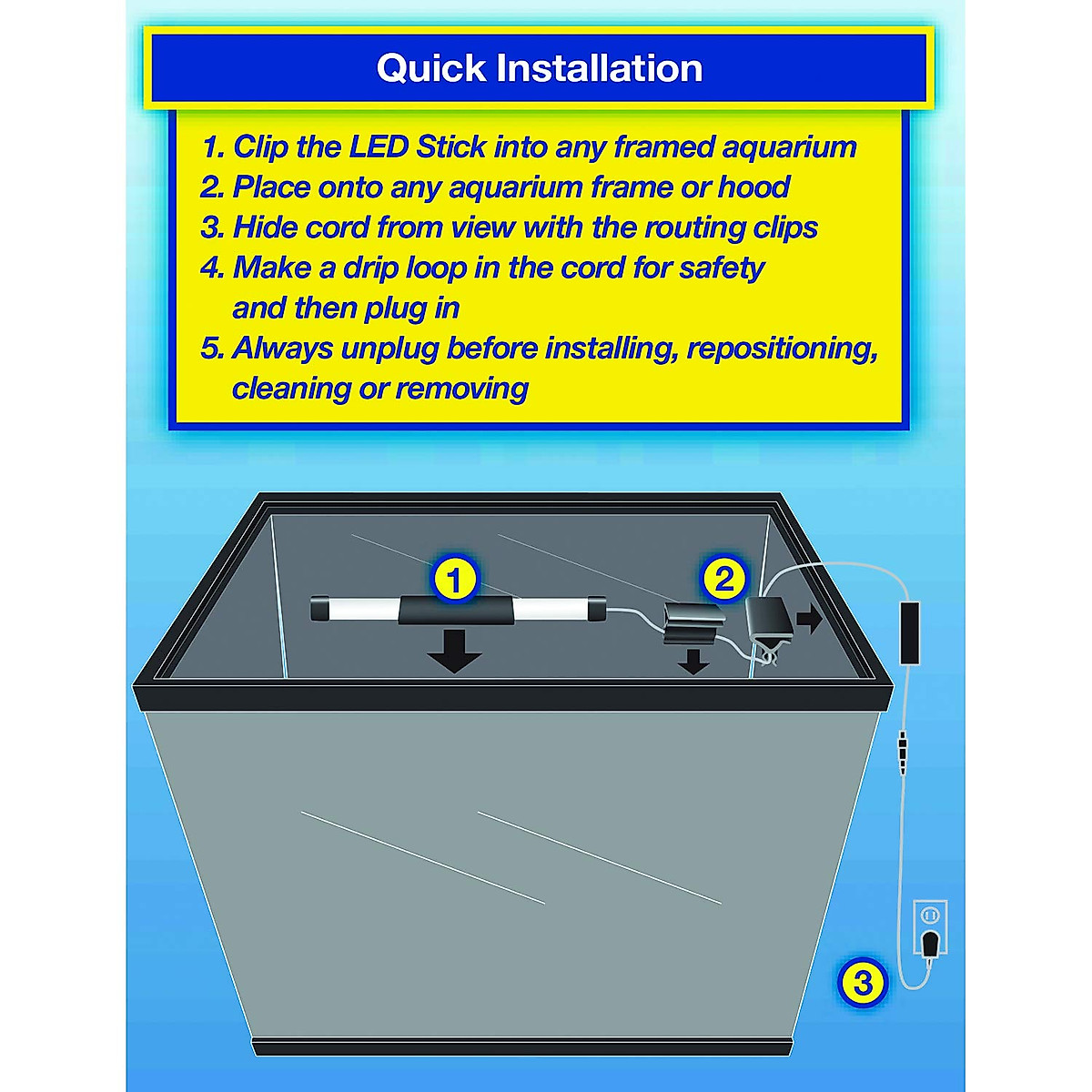 Quick Installation

1. Clip the LED Stick into any framed aquarium
2. Place onto any aquarium frame or hood
3. Hide cord from view with the routing clips
4. Make a drip loop in the cord for safety and then plug in
5. Always unplug before installing, repositioning, cleaning or removing

1

2

3