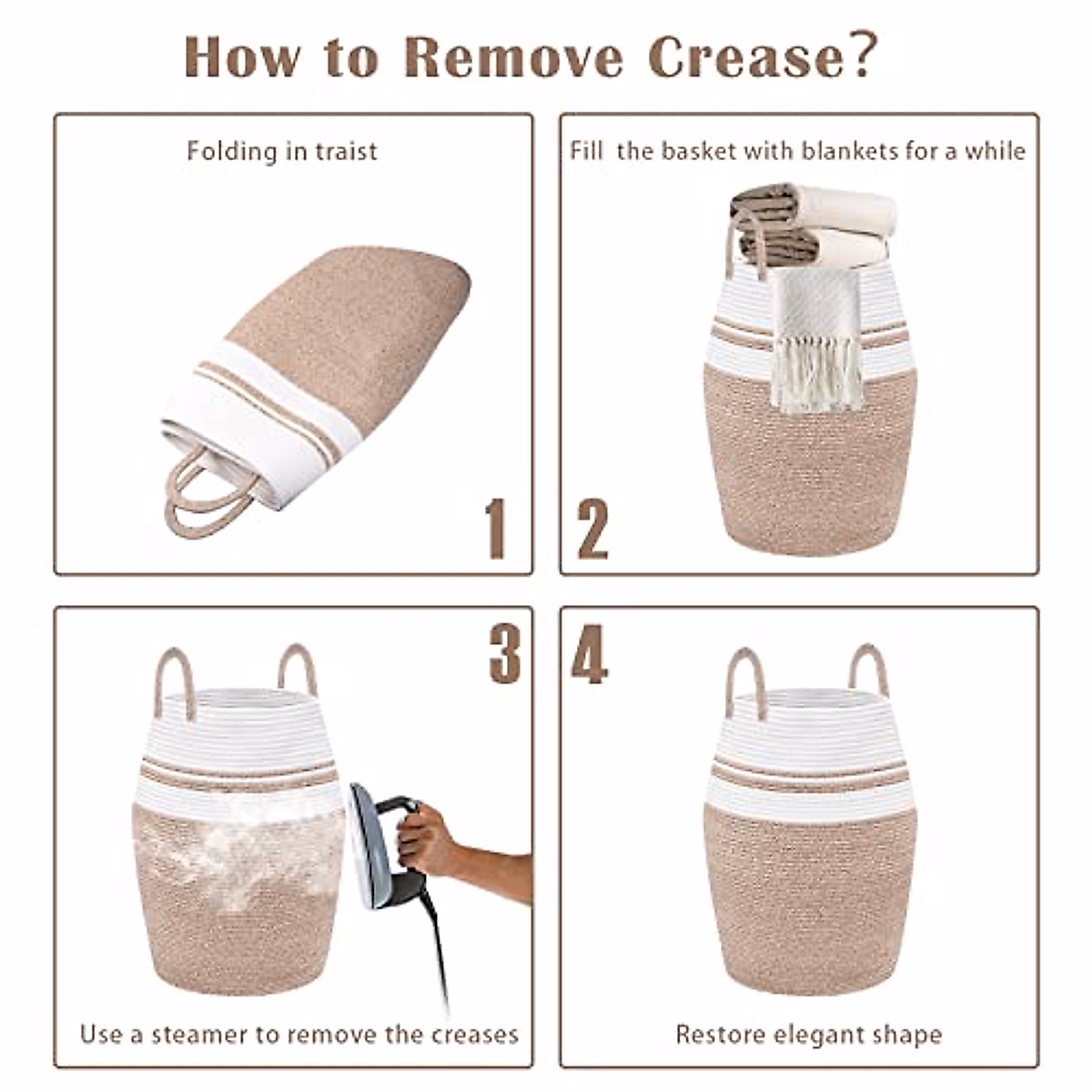 How to Remove Crease?

Folding in traist

1

Fill the basket with blankets for a while

2

3

Use a steamer to remove the creases

4

Restore elegant shape