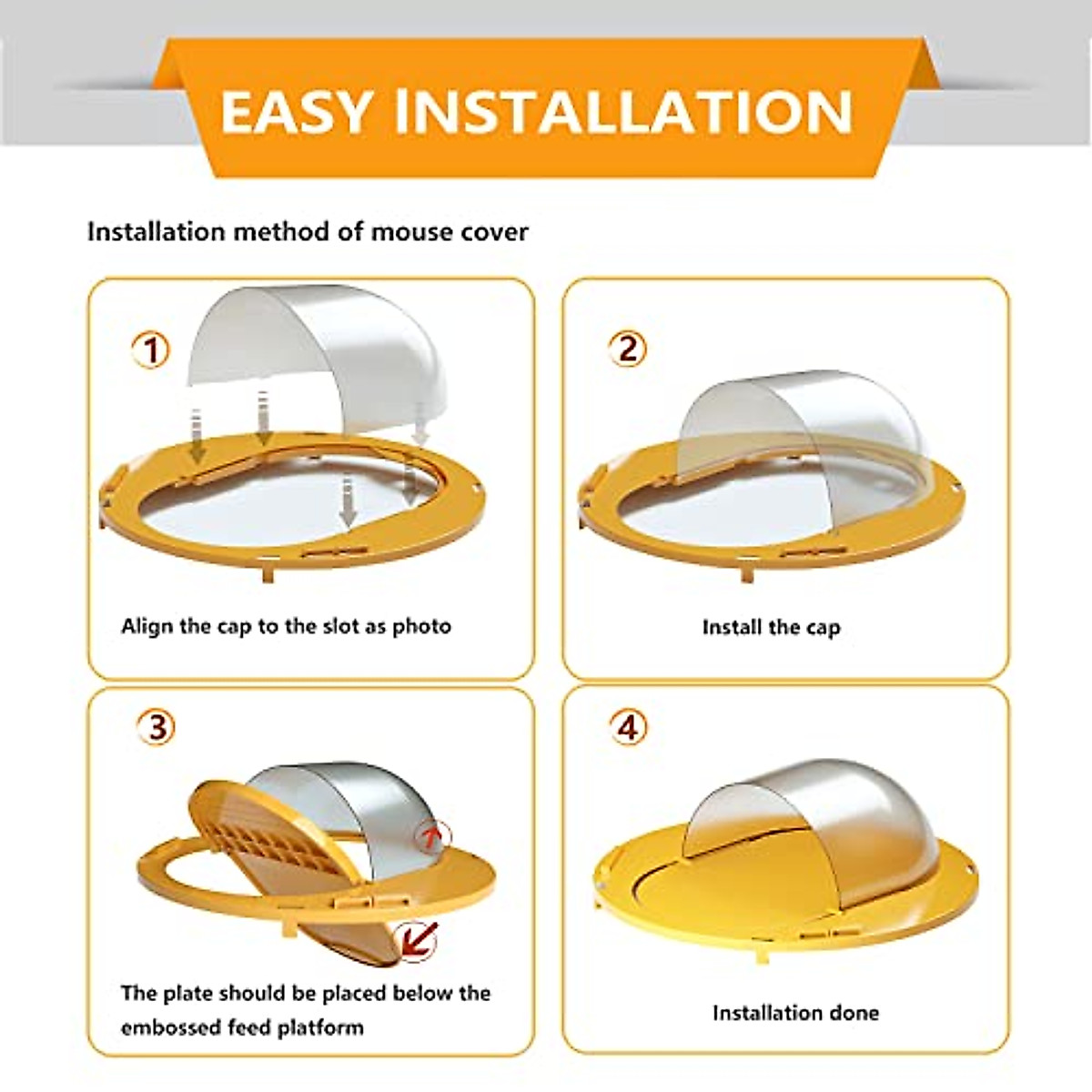 EASY INSTALLATION

Installation method of mouse cover

①

Align the cap to the slot as photo

②

Install the cap

③

The plate should be placed below the embossed feed platform

④

Installation done