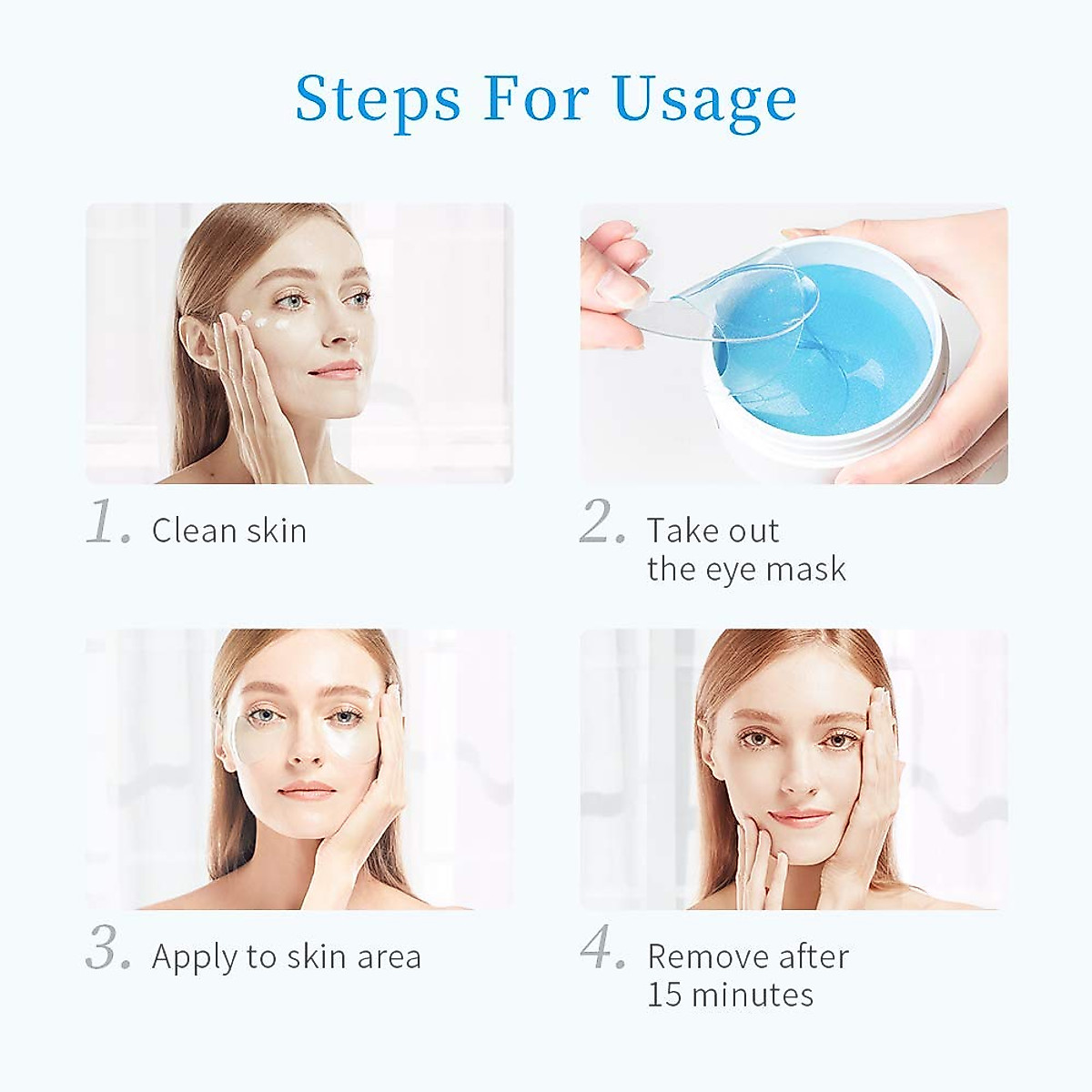 Steps For Usage

1. Clean skin

2. Take out the eye mask

3. Apply to skin area

4. Remove after 15 minutes