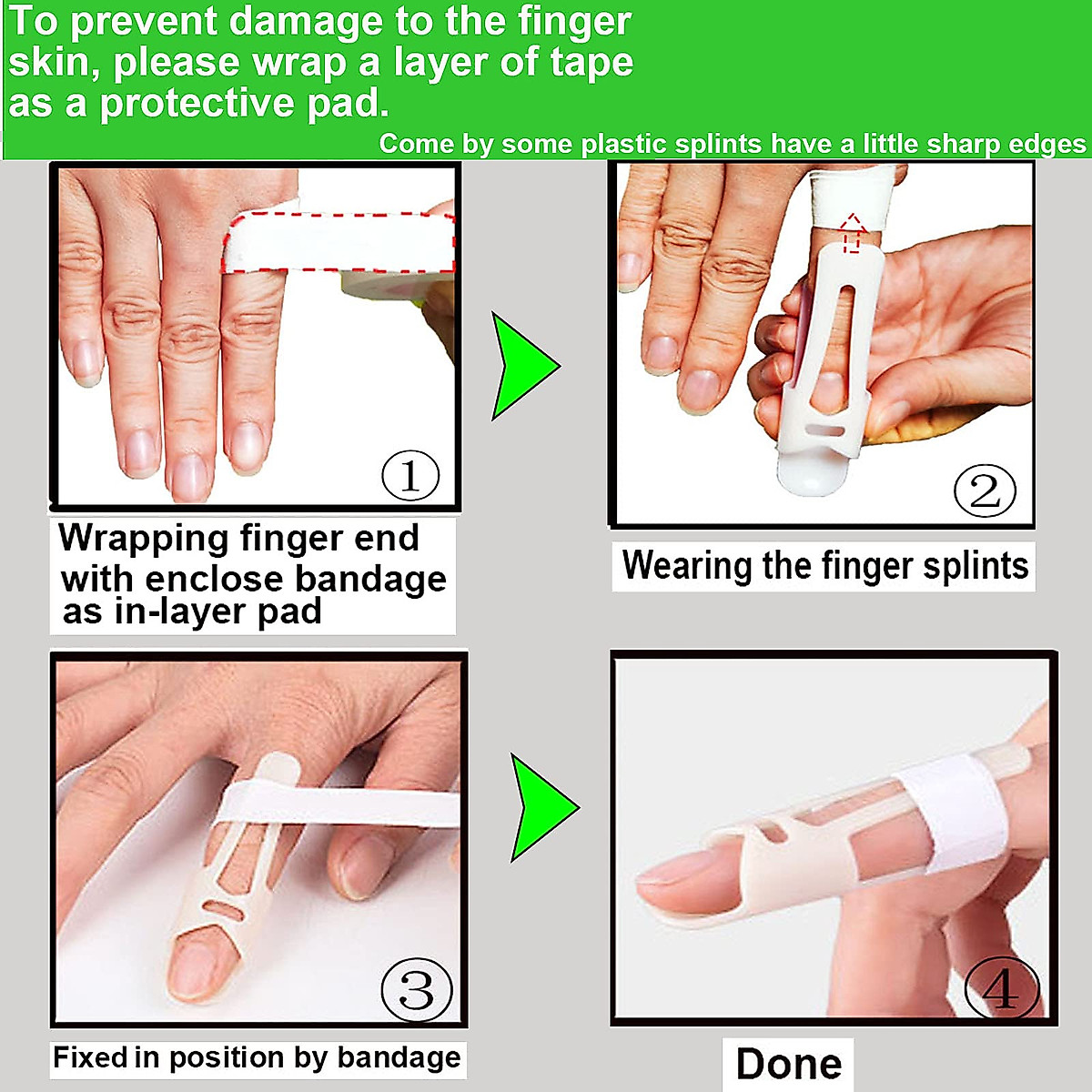 To prevent damage to the finger skin, please wrap a layer of tape as a protective pad.

Come by some plastic splints have a little sharp edges

①

Wrapping finger end with enclose bandage as in-layer pad

②

Wearing the finger splints

③

Fixed in position by bandage

④

Done