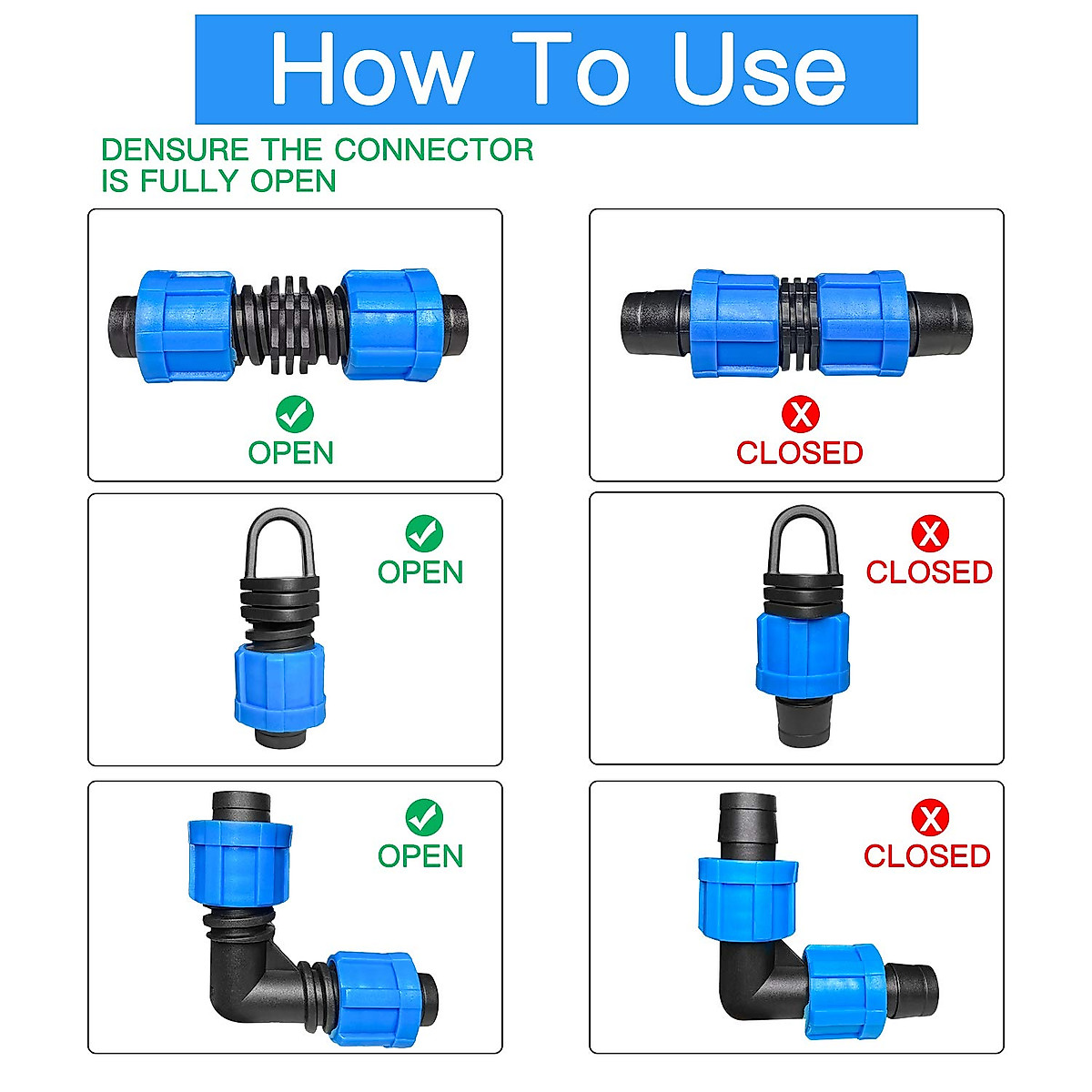 How To Use

DENSURE THE CONNECTOR IS FULLY OPEN

OPEN

CLOSED

OPEN

CLOSED

OPEN

CLOSED