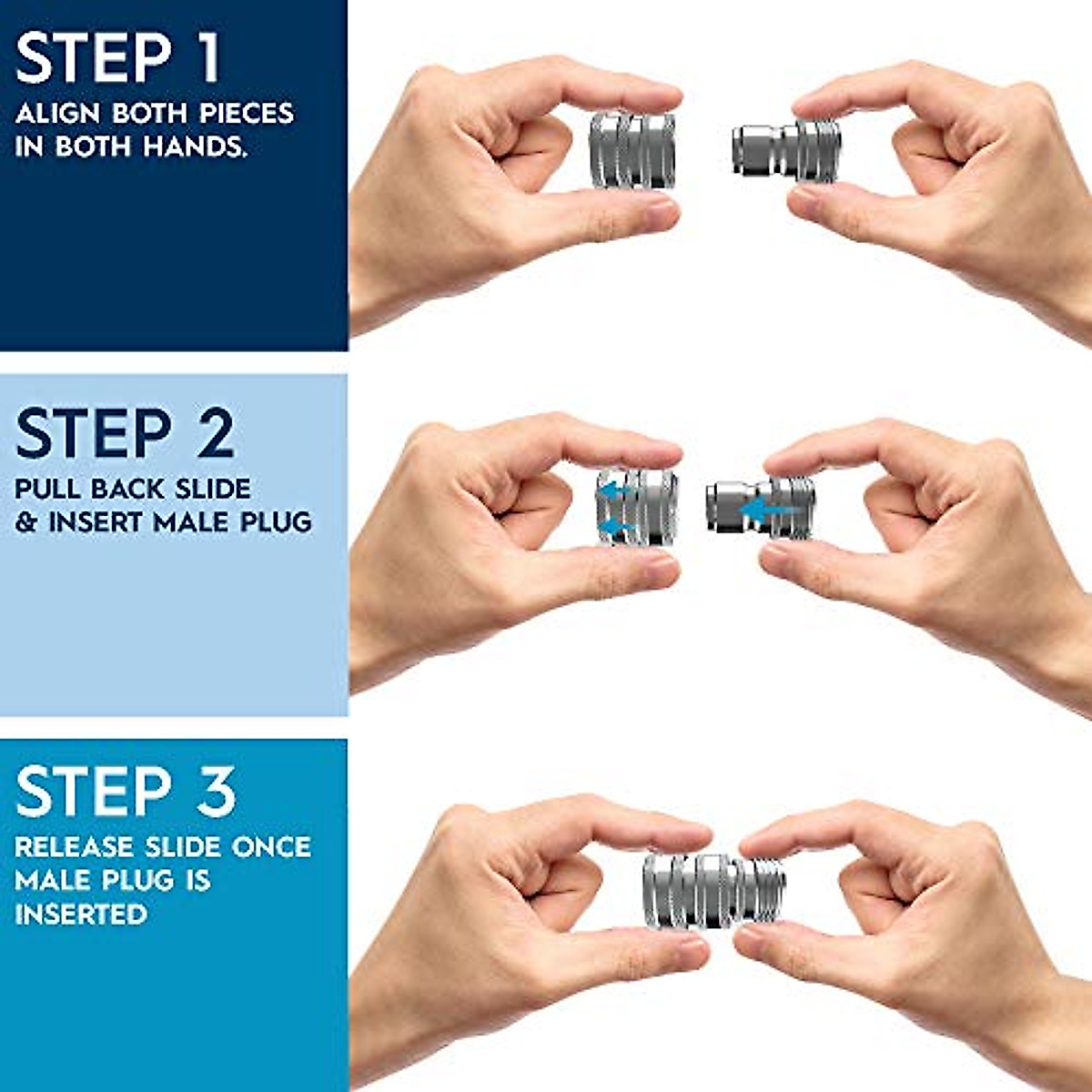 STEP 1
ALIGN BOTH PIECES IN BOTH HANDS.

STEP 2
PULL BACK SLIDE & INSERT MALE PLUG

STEP 3
RELEASE SLIDE ONCE MALE PLUG IS INSERTED