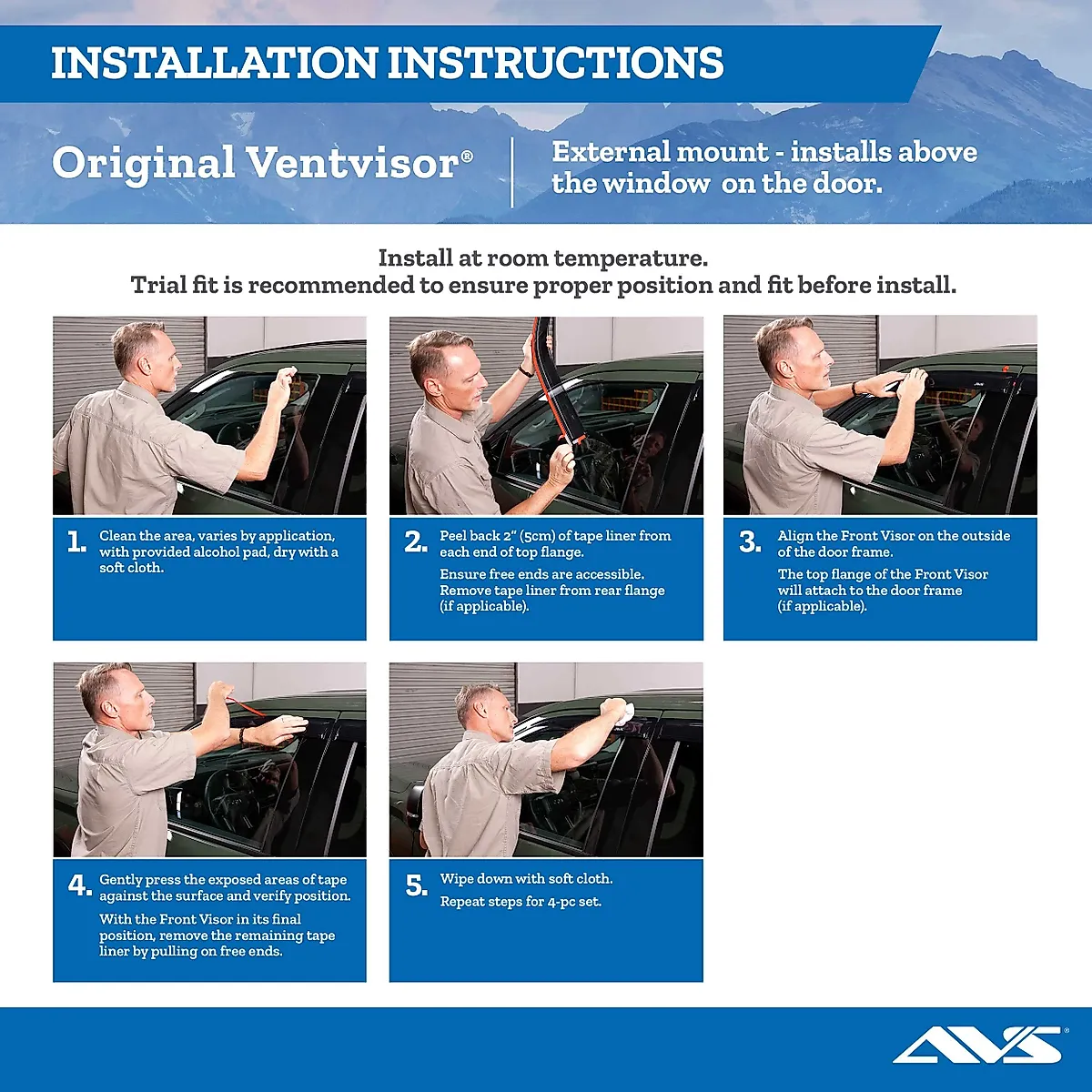 INSTALLATION INSTRUCTIONS

Original Ventvisor®

External mount - installs above the window on the door.

Install at room temperature.
Trial fit is recommended to ensure proper position and fit before install.

1. Clean the area, varies by application, with provided alcohol pad, dry with a soft cloth.

2. Peel back 2" (5cm) of tape liner from each end of top flange.

Ensure free ends are accessible. Remove tape liner from rear flange (if applicable).

3. Align the Front Visor on the outside of the door frame.

The top flange of the Front Visor will attach to the door frame (if applicable).

4. Gently press the exposed areas of tape against the surface and verify position.

With the Front Visor in its final position, remove the remaining tape liner by pulling on free ends.

5. Wipe down with soft cloth.

Repeat steps for 4-pc set.

AVS®