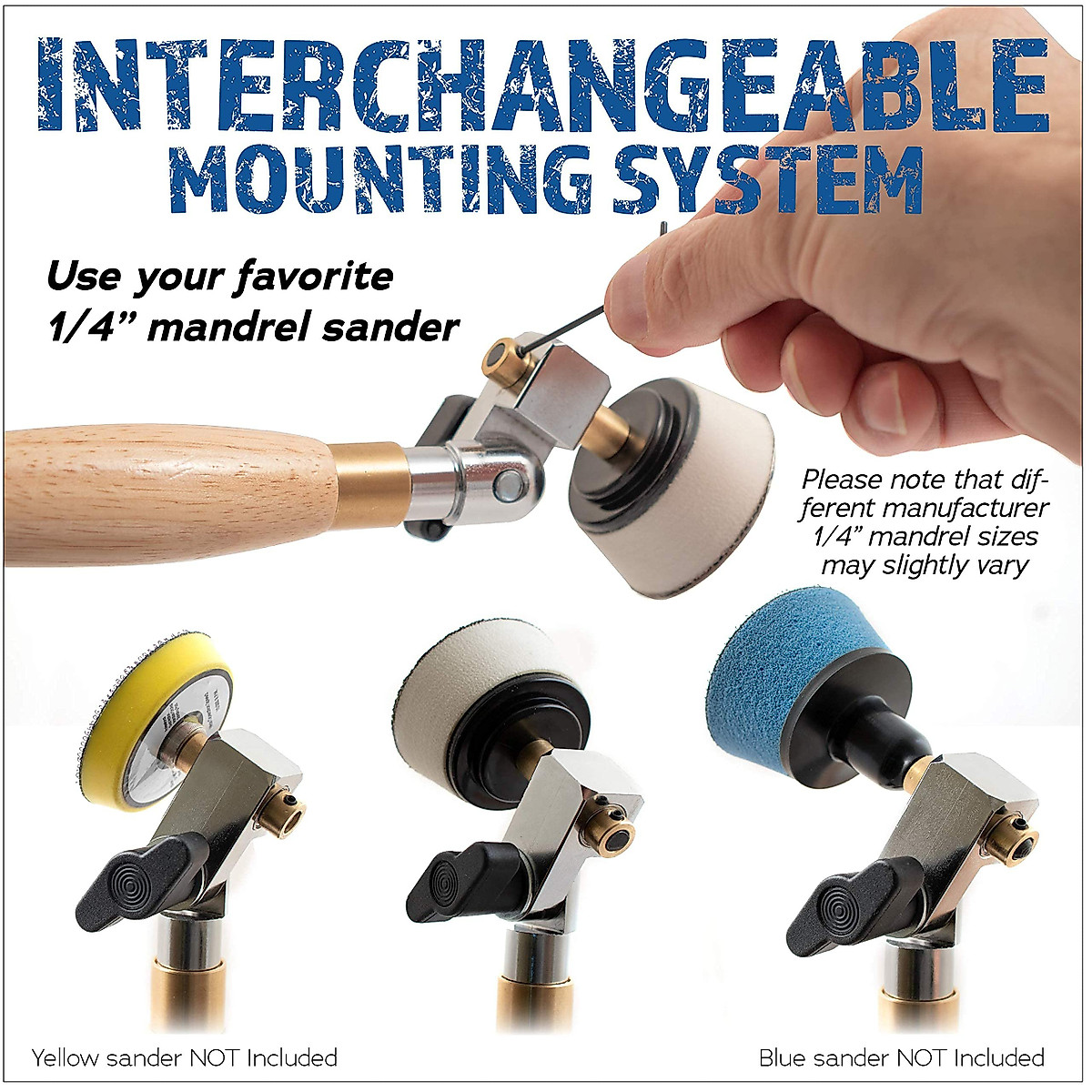 INTERCHANGEABLE MOUNTING SYSTEM

Use your favorite 1/4” mandrel sander

Please note that different manufacturer 1/4” mandrel sizes may slightly vary

Yellow sander NOT Included

Blue sander NOT Included