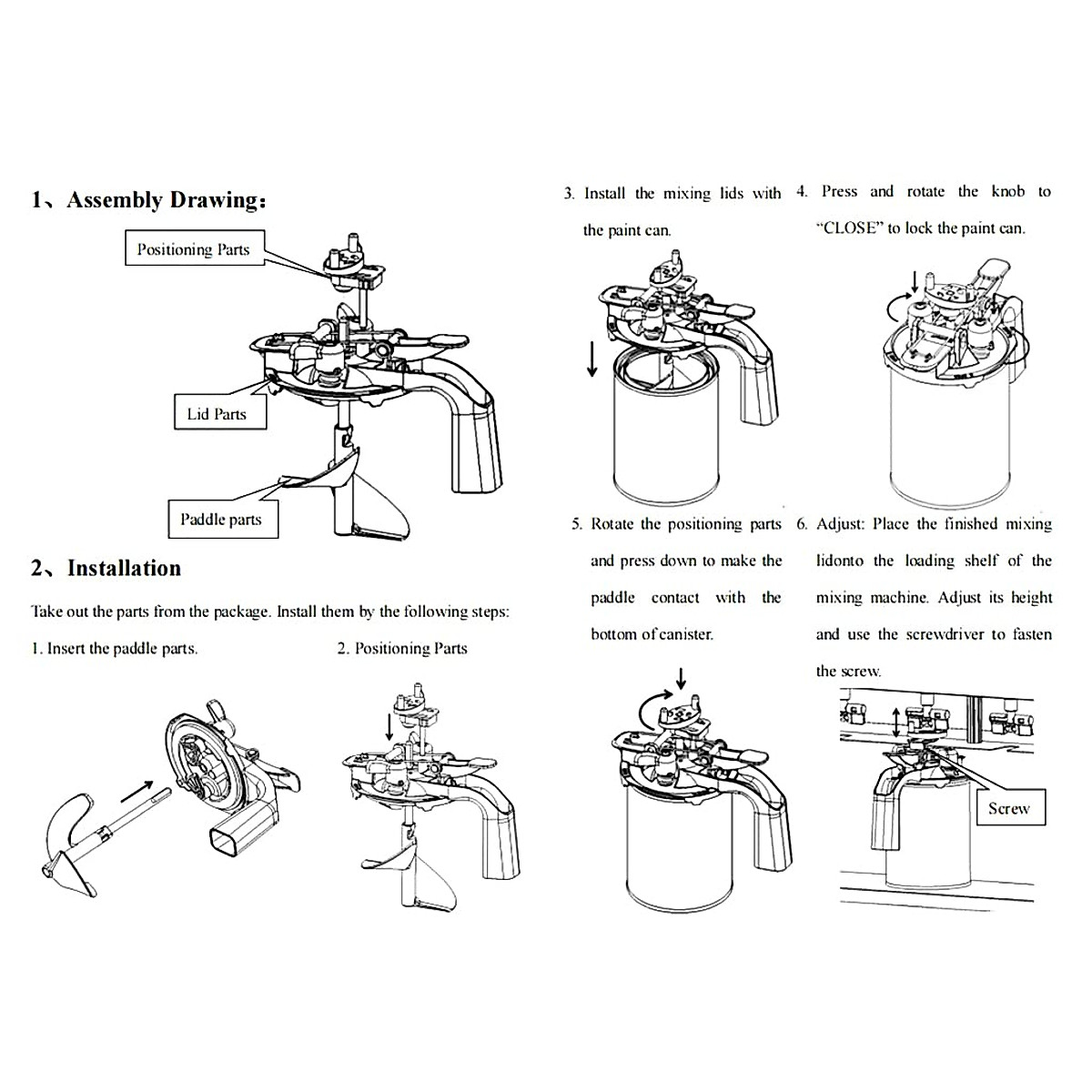 1、Assembly Drawing：

Positioning Parts

Lid Parts

Paddle parts

2、Installation

Take out the parts from the package. Install them by the following steps:

1. Insert the paddle parts.

2. Positioning Parts

3. Install the mixing lids with the paint can.

4. Press and rotate the knob to "CLOSE" to lock the paint can.

5. Rotate the positioning parts and press down to make the paddle contact with the bottom of canister.

6. Adjust: Place the finished mixing lidonto the loading shelf of the mixing machine. Adjust its height and use the screwdriver to fasten the screw.

Screw