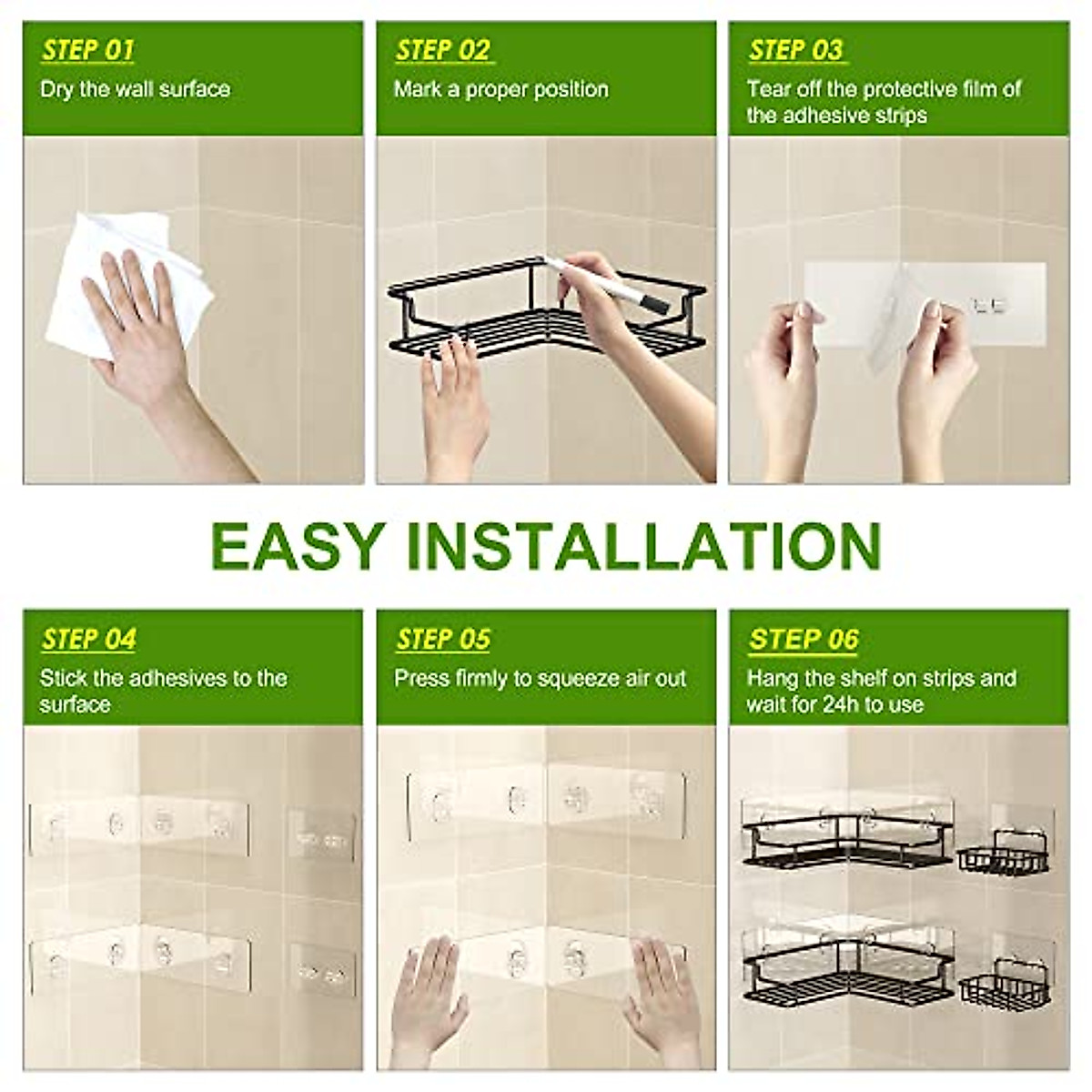 STEP 01
Dry the wall surface

STEP 02
Mark a proper position

STEP 03
Tear off the protective film of the adhesive strips

EASY INSTALLATION

STEP 04
Stick the adhesives to the surface

STEP 05
Press firmly to squeeze air out

STEP 06
Hang the shelf on strips and wait for 24h to use