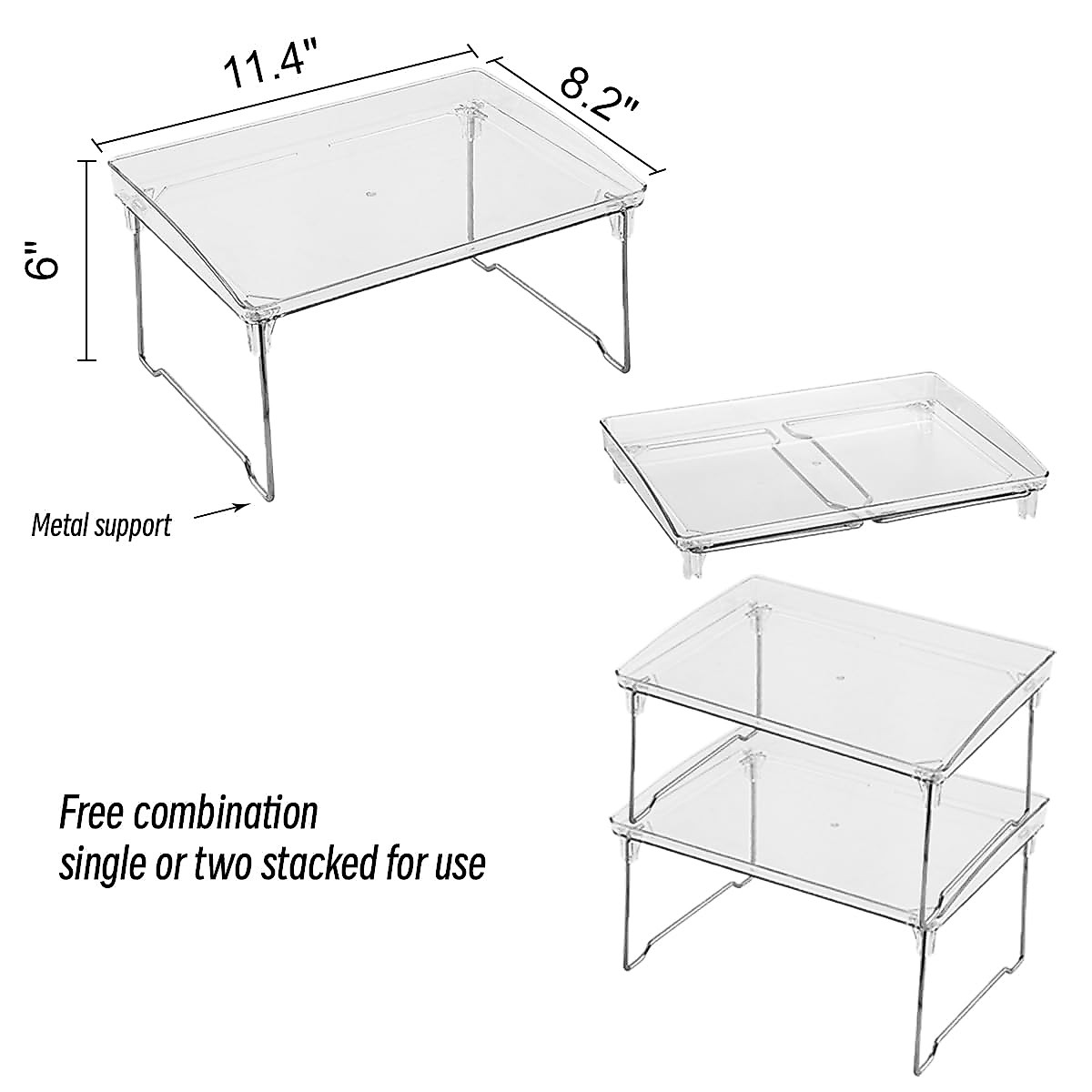 11.4"

8.2"

6"

Metal support

Free combination
single or two stacked for use