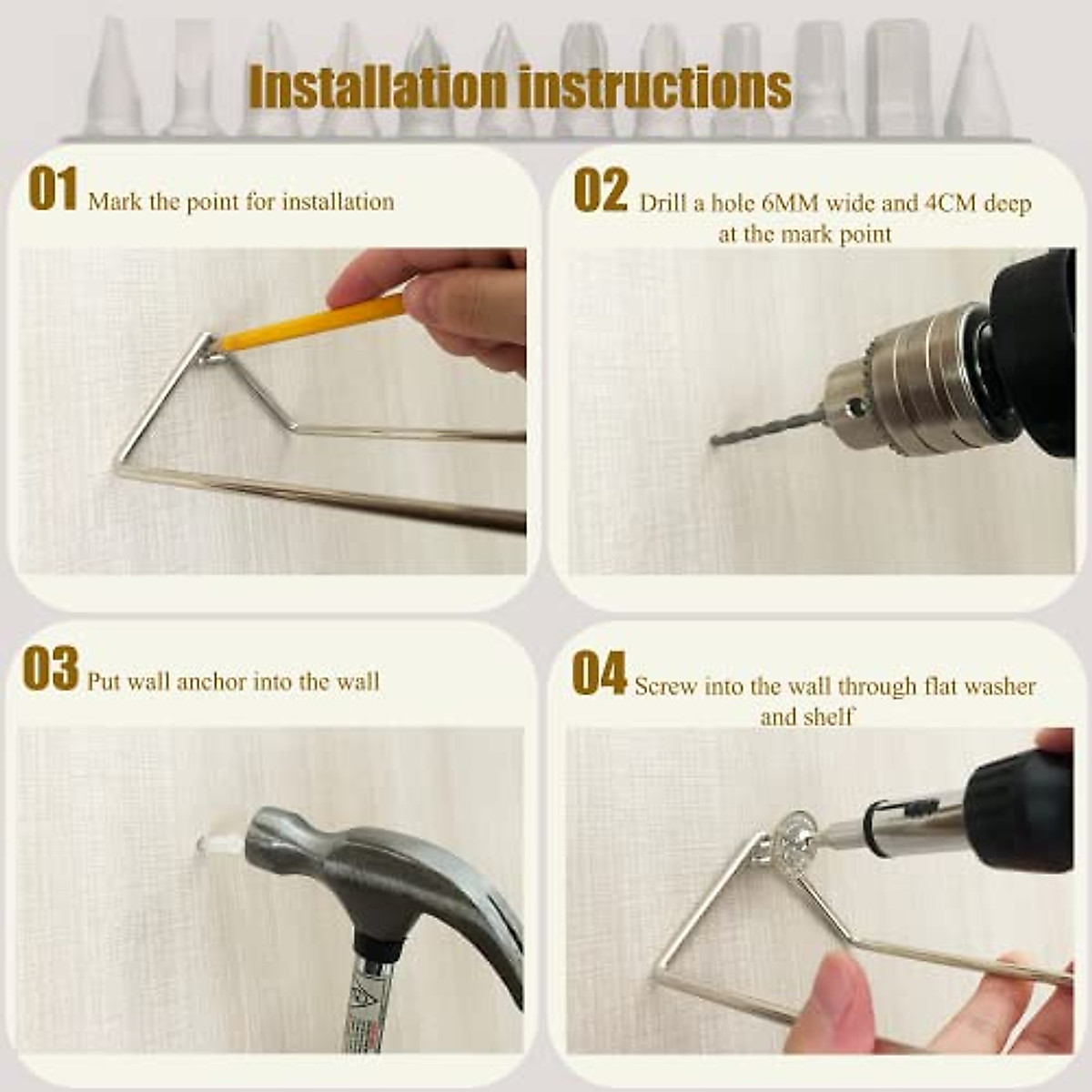 Installation instructions

01 Mark the point for installation

02 Drill a hole 6MM wide and 4CM deep at the mark point

03 Put wall anchor into the wall

04 Screw into the wall through flat washer and shelf