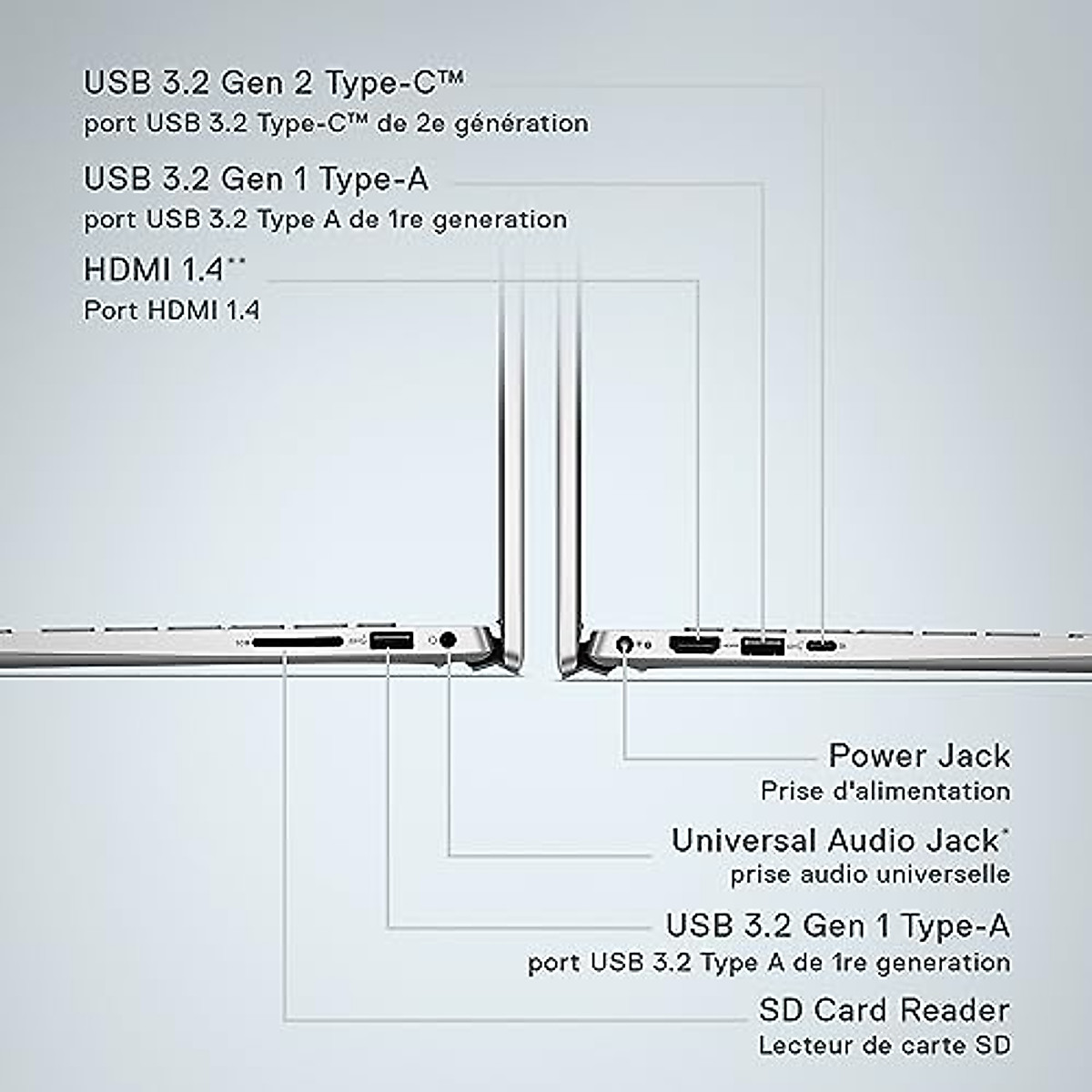 USB 3.2 Gen 2 Type-C™
port USB 3.2 Type-C™ de 2e génération

USB 3.2 Gen 1 Type-A
port USB 3.2 Type A de 1re generation

HDMI 1.4**
Port HDMI 1.4

Power Jack
Prise d'alimentation

Universal Audio Jack*
prise audio universelle

USB 3.2 Gen 1 Type-A
port USB 3.2 Type A de 1re generation

SD Card Reader
Lecteur de carte SD