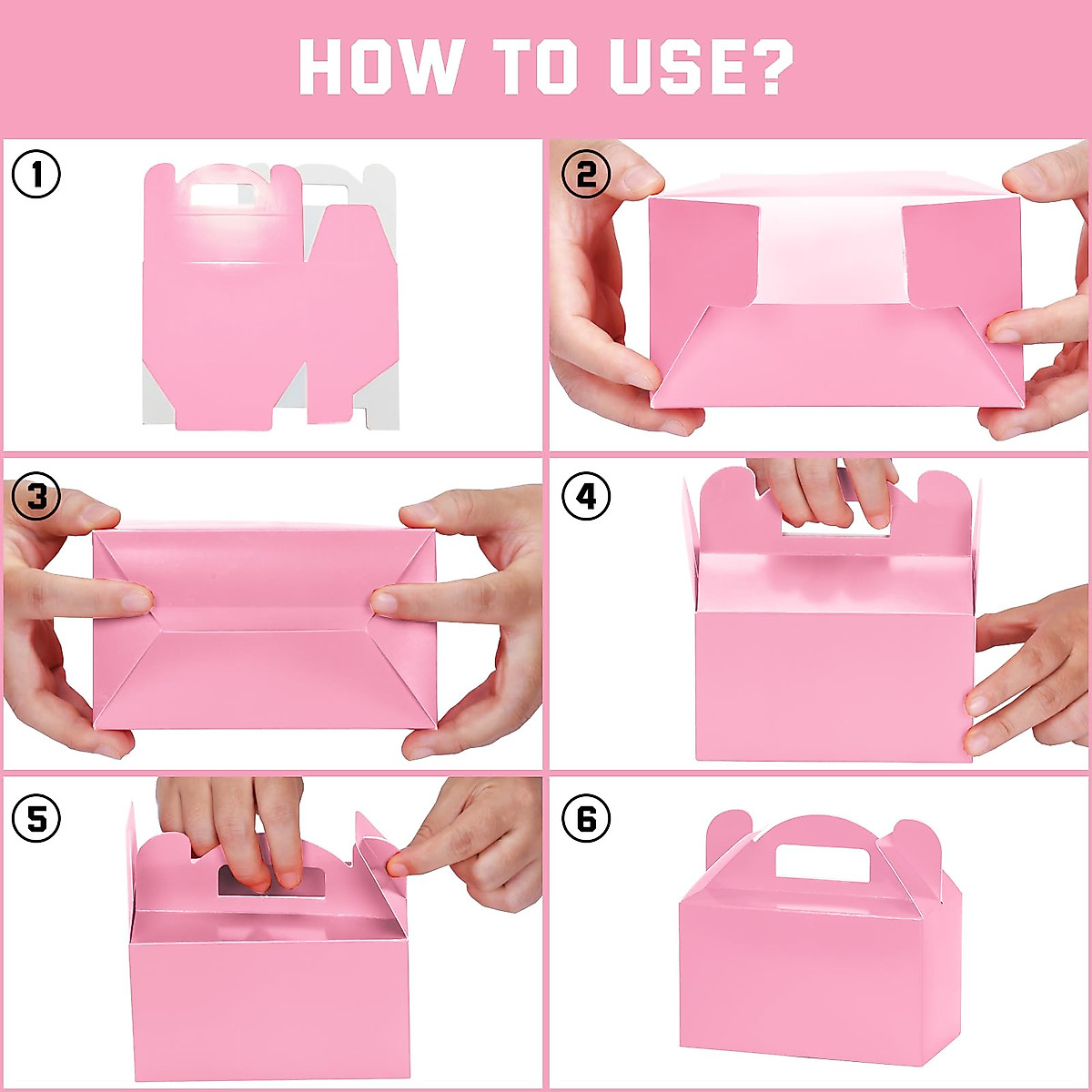 HOW TO USE?

1

2

3

4

5

6