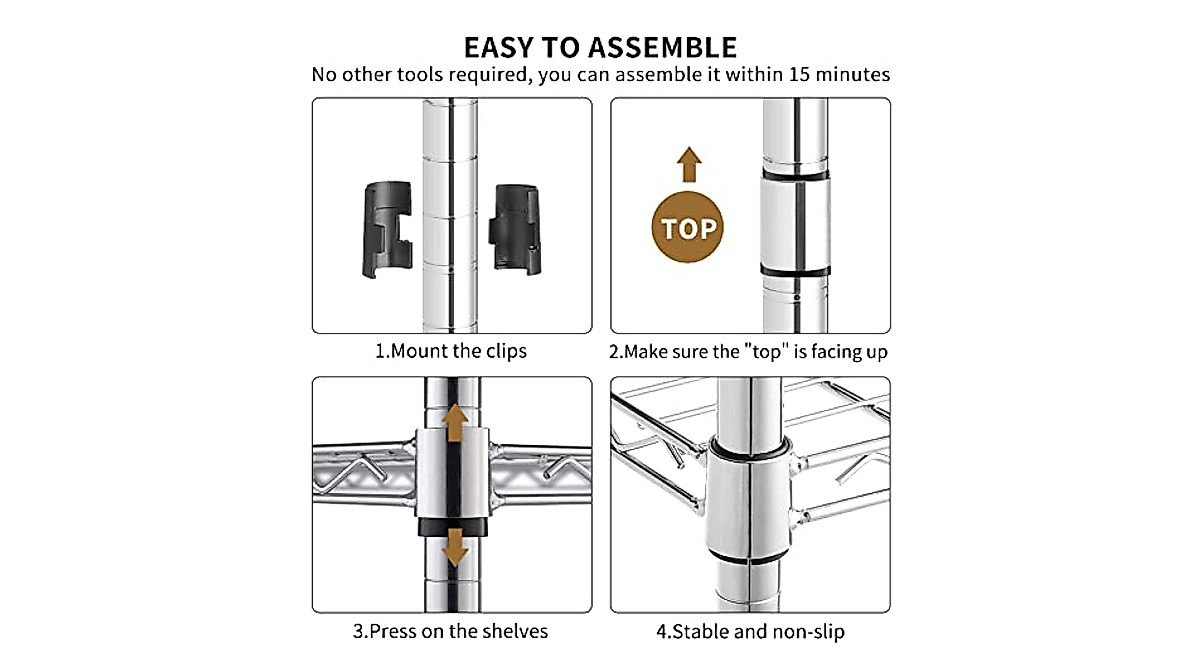 EASY TO ASSEMBLE
No other tools required, you can assemble it within 15 minutes

1.Mount the clips

TOP

2.Make sure the "top" is facing up

3.Press on the shelves

4.Stable and non-slip