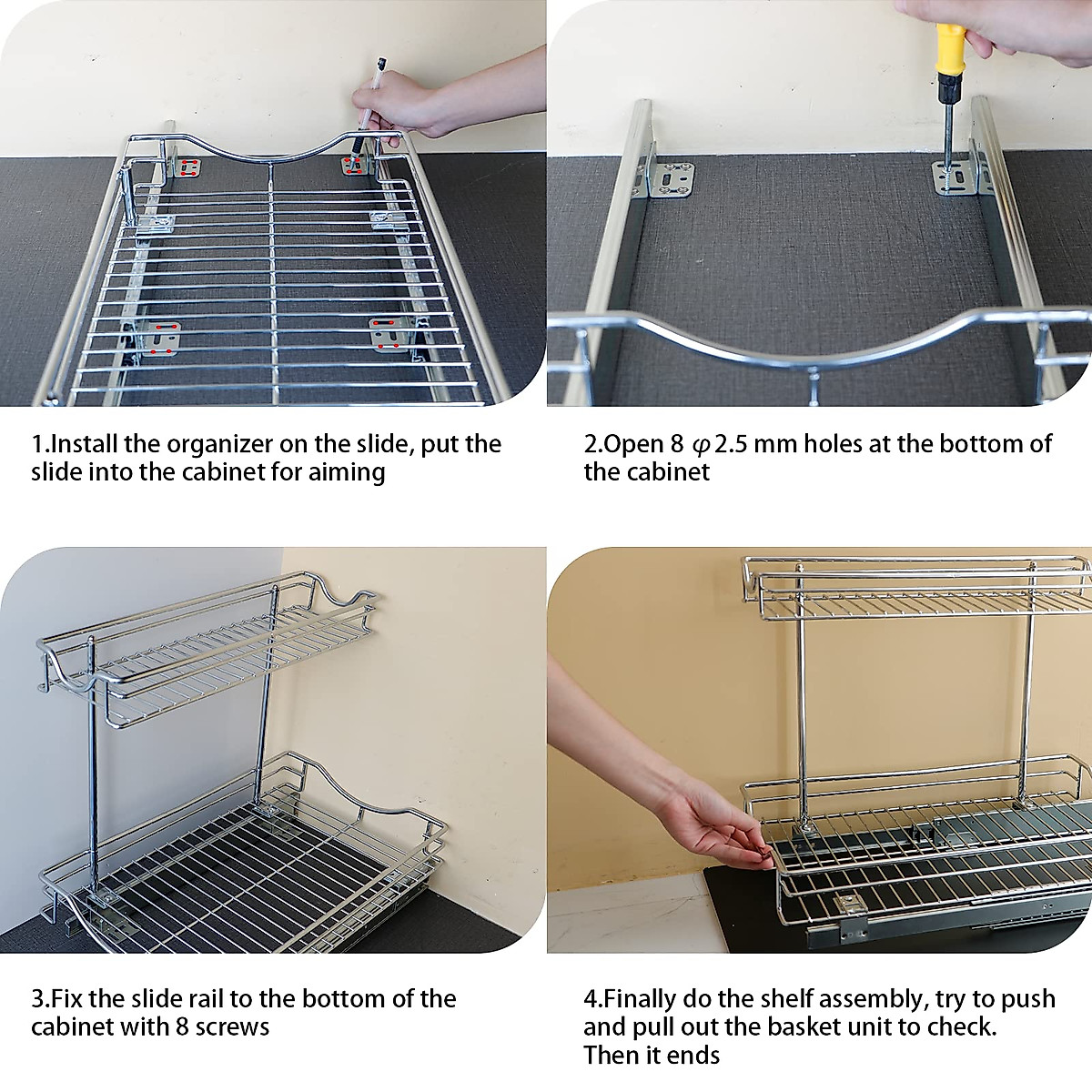 1.Install the organizer on the slide, put the slide into the cabinet for aiming

2.Open 8 $\varphi$2.5 mm holes at the bottom of the cabinet

3.Fix the slide rail to the bottom of the cabinet with 8 screws

4.Finally do the shelf assembly, try to push and pull out the basket unit to check. Then it ends