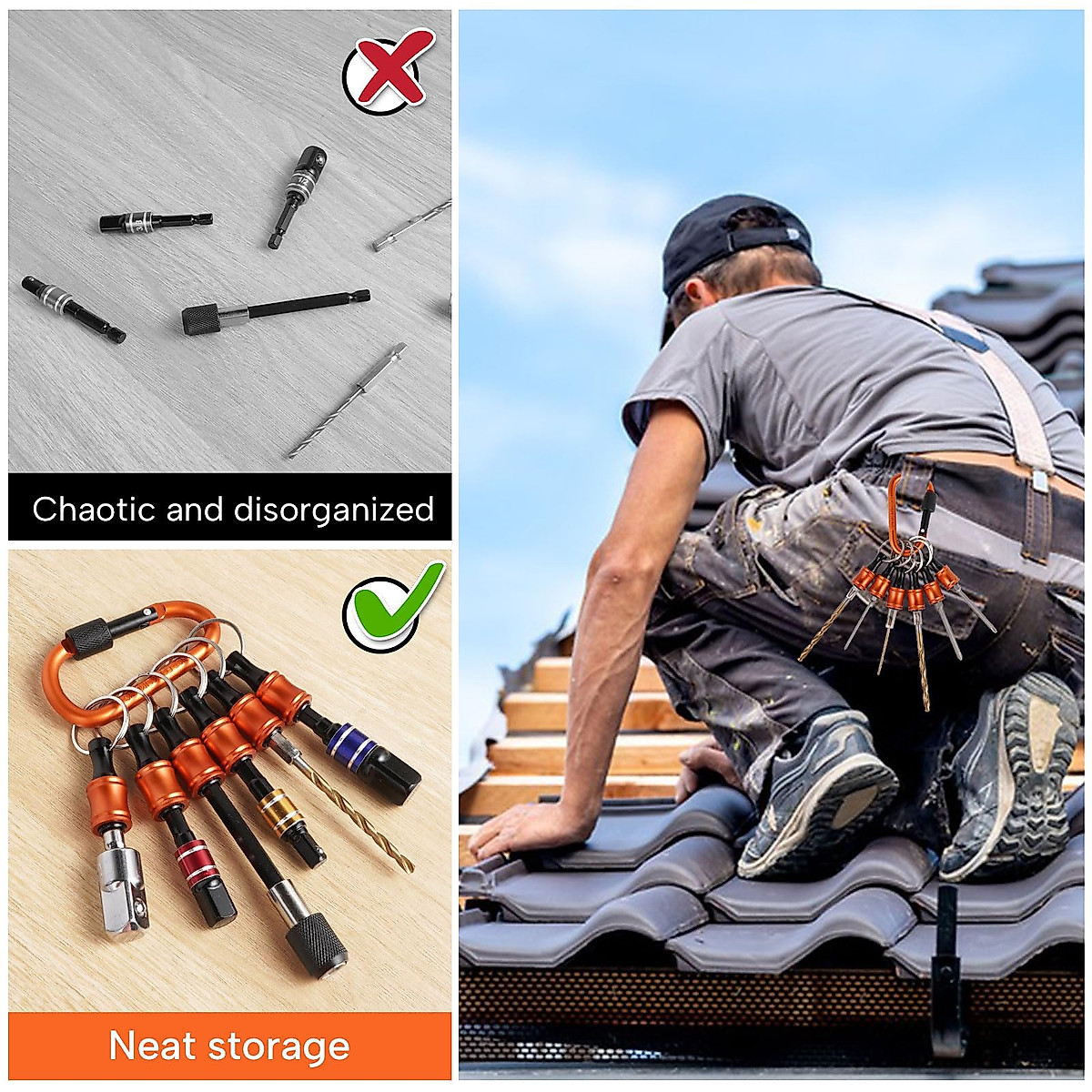 Chaotic and disorganized

Neat storage