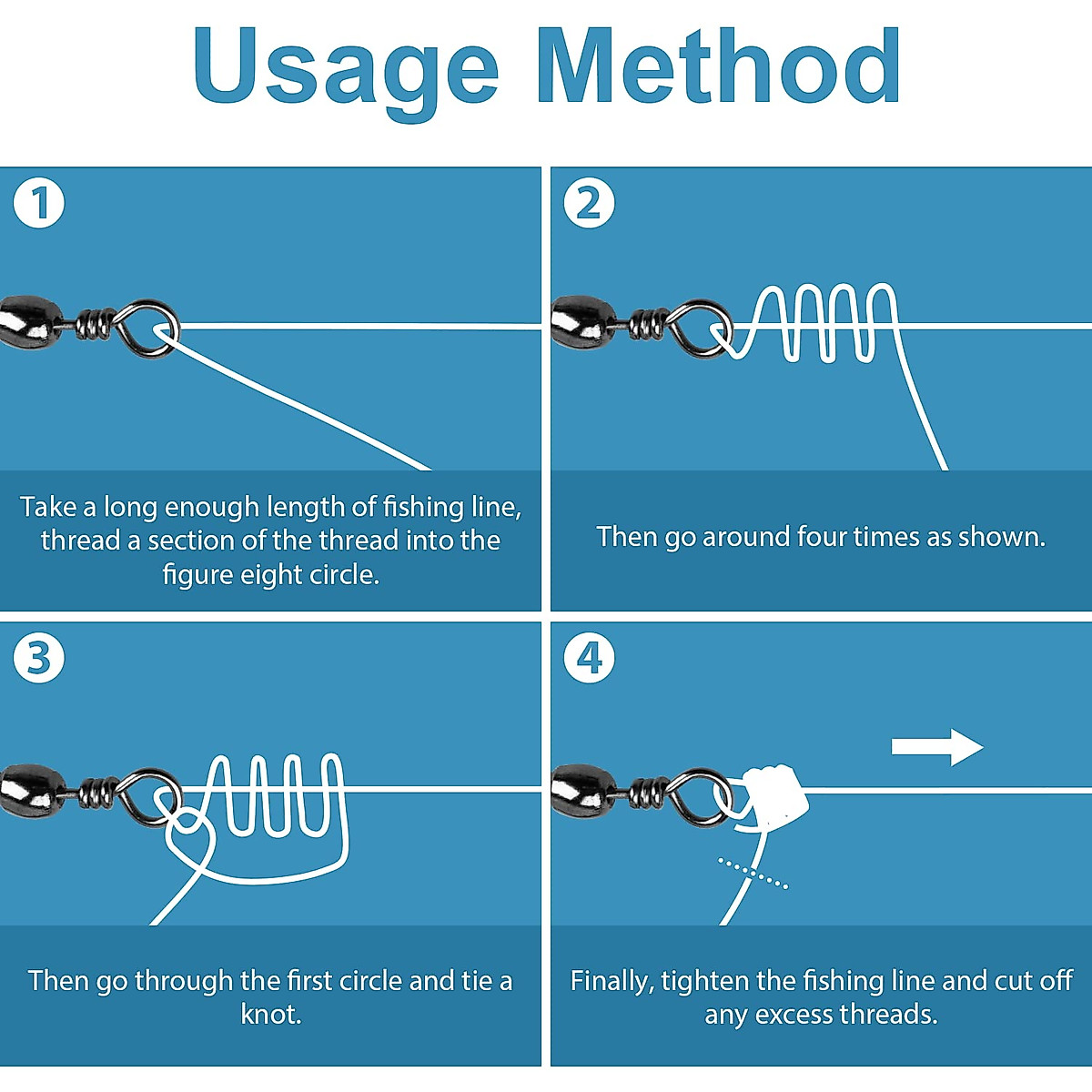 Usage Method

1

Take a long enough length of fishing line, thread a section of the thread into the figure eight circle.

2

Then go around four times as shown.

3

Then go through the first circle and tie a knot.

4

Finally, tighten the fishing line and cut off any excess threads.