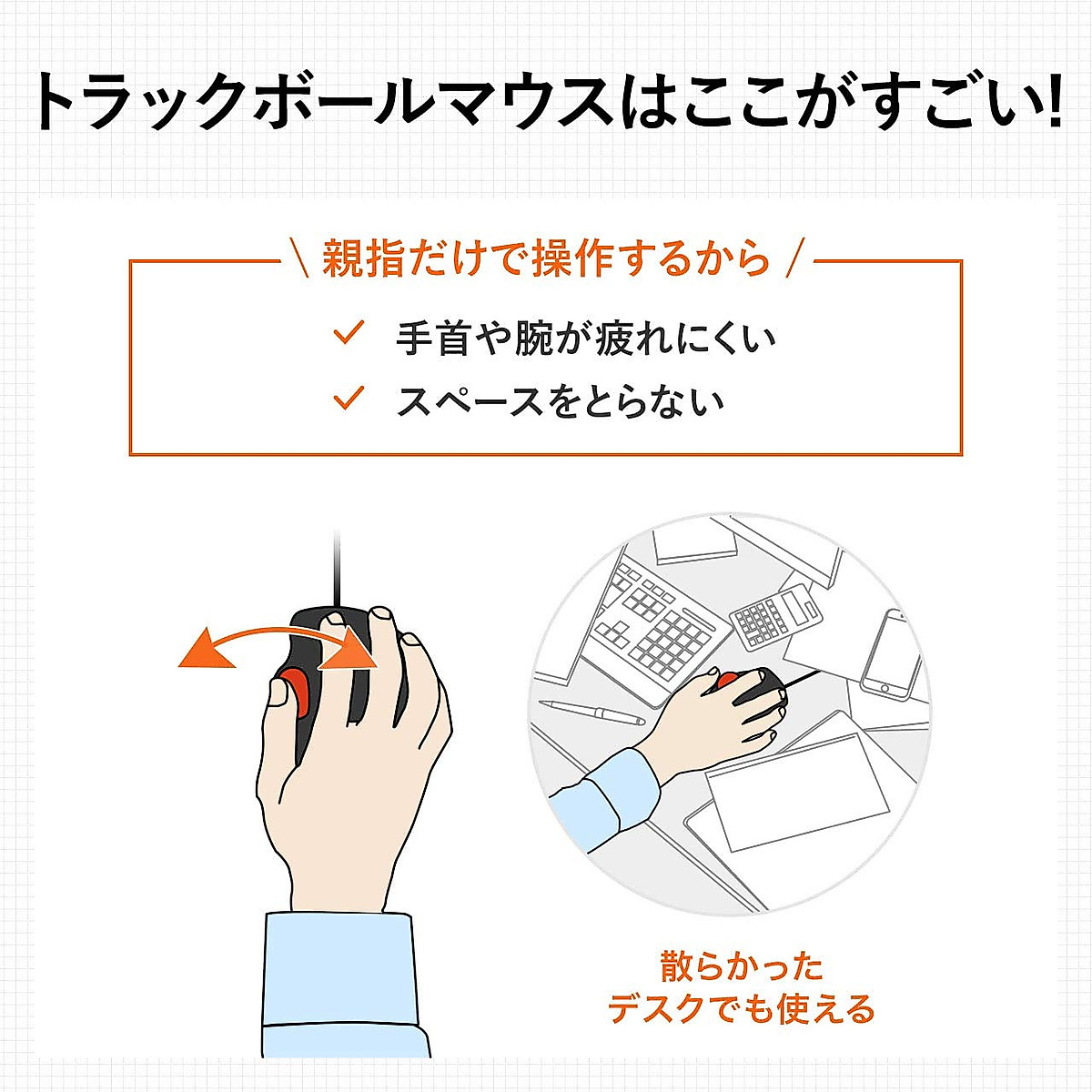 トラックボールマウスはここがすごい!

\ 親指だけで操作するから /

✓ 手首や腕が疲れにくい
✓ スペースをとらない

散らかった
デスクでも使える