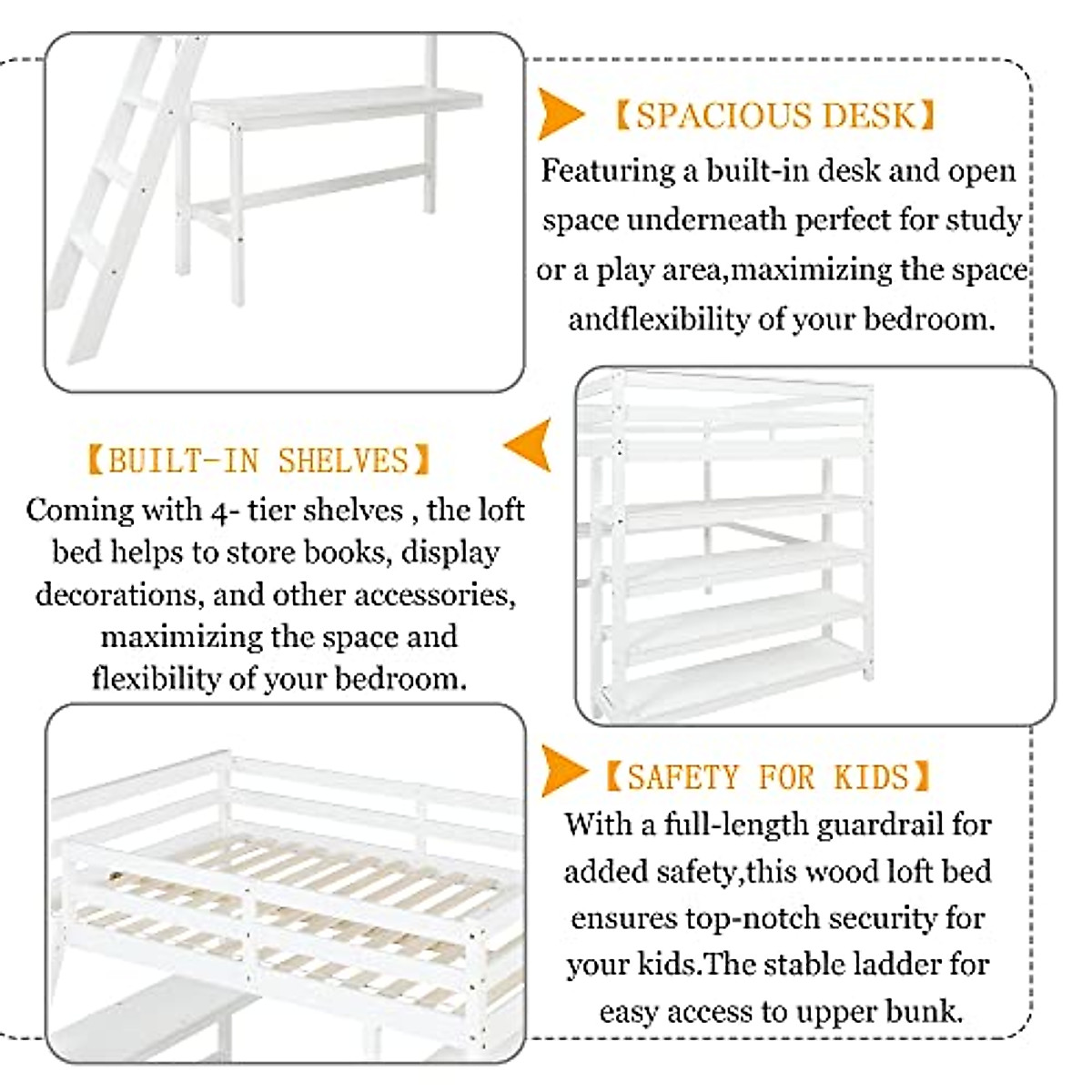 【SPACIOUS DESK】
Featuring a built-in desk and open space underneath perfect for study or a play area,maximizing the space andflexibility of your bedroom.

【BUILT-IN SHELVES】
Coming with 4- tier shelves , the loft bed helps to store books, display decorations, and other accessories, maximizing the space and flexibility of your bedroom.

【SAFETY FOR KIDS】
With a full-length guardrail for added safety,this wood loft bed ensures top-notch security for your kids.The stable ladder for easy access to upper bunk.