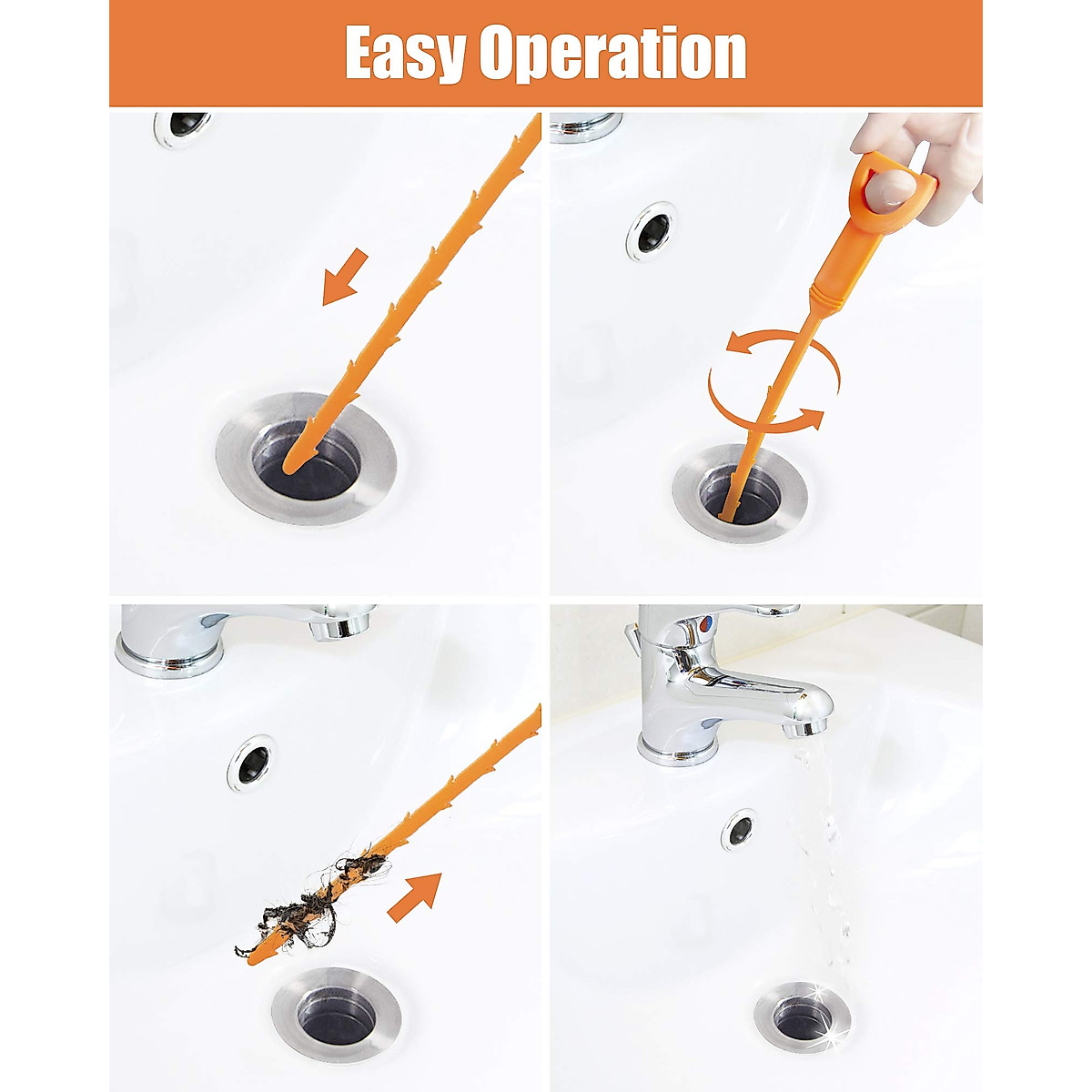 Easy Operation