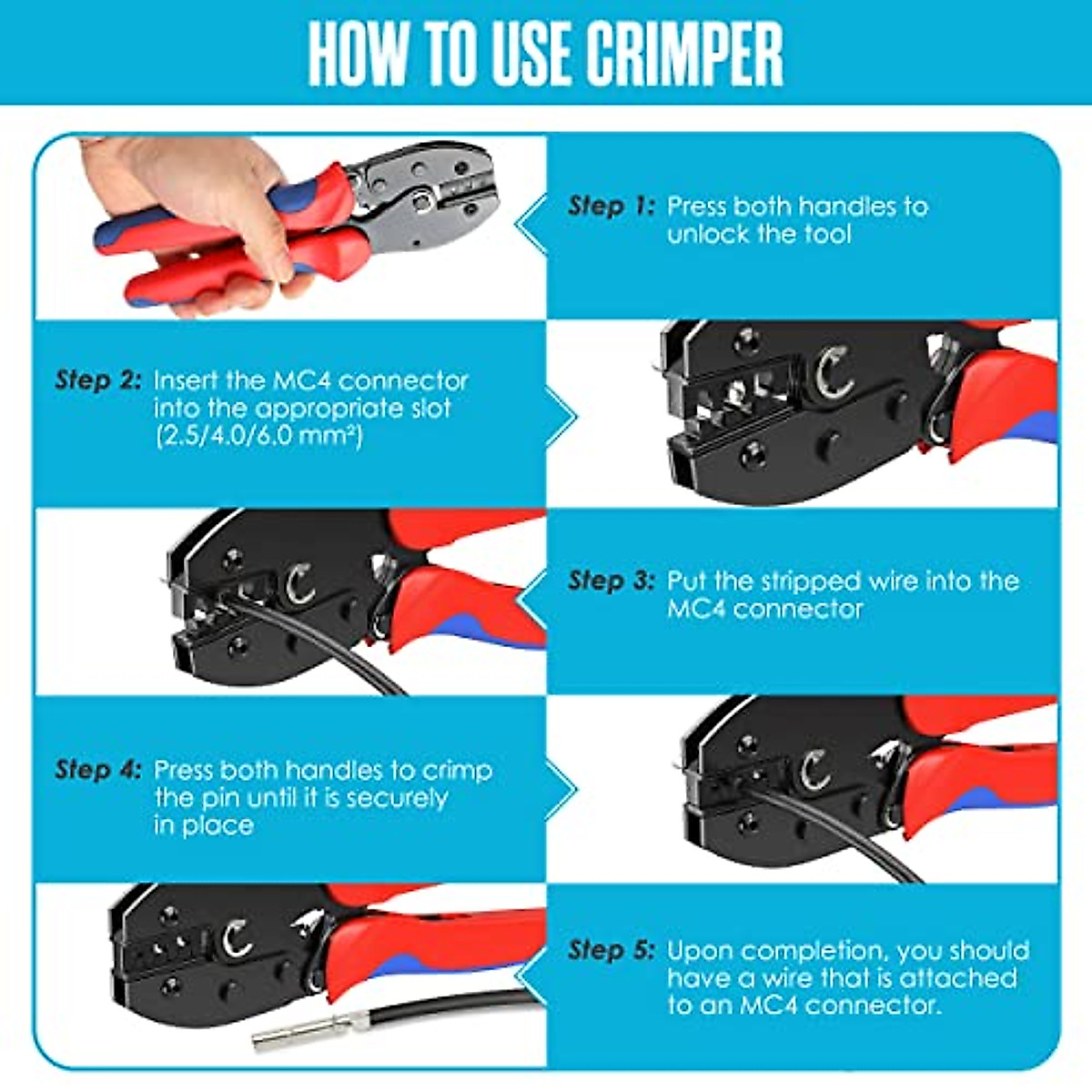 HOW TO USE CRIMPER

Step 1: Press both handles to unlock the tool

Step 2: Insert the MC4 connector into the appropriate slot (2.5/4.0/6.0 mm²)

Step 3: Put the stripped wire into the MC4 connector

Step 4: Press both handles to crimp the pin until it is securely in place

Step 5: Upon completion, you should have a wire that is attached to an MC4 connector.