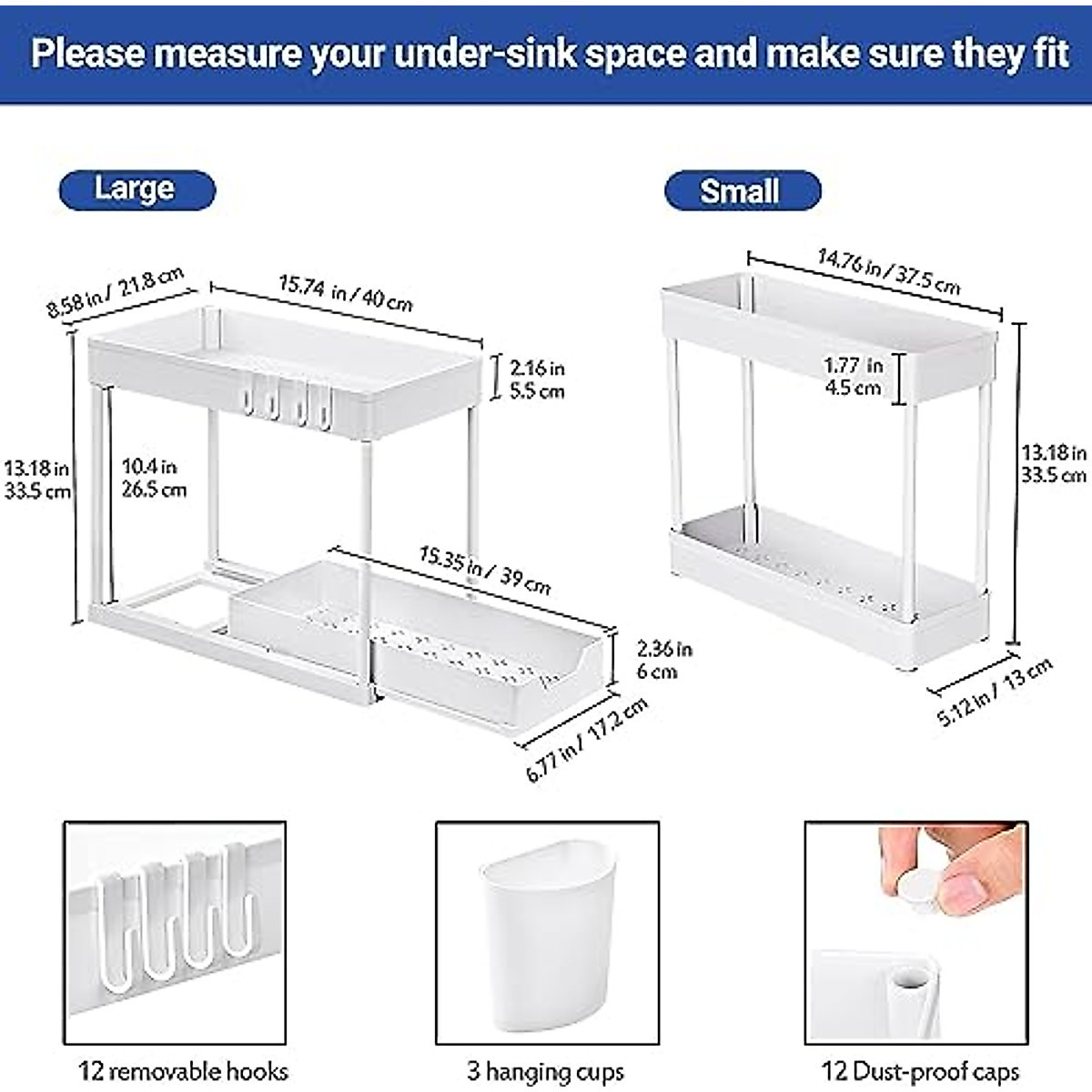 Please measure your under-sink space and make sure they fit

Large

8.58 in / 21.8 cm
15.74 in / 40 cm
2.16 in
5.5 cm
13.18 in
33.5 cm
10.4 in
26.5 cm
15.35 in / 39 cm
2.36 in
6 cm
6.77 in / 17.2 cm

Small

14.76 in / 37.5 cm
1.77 in
4.5 cm
13.18 in
33.5 cm
5.12 in / 13 cm

12 removable hooks

3 hanging cups

12 Dust-proof caps