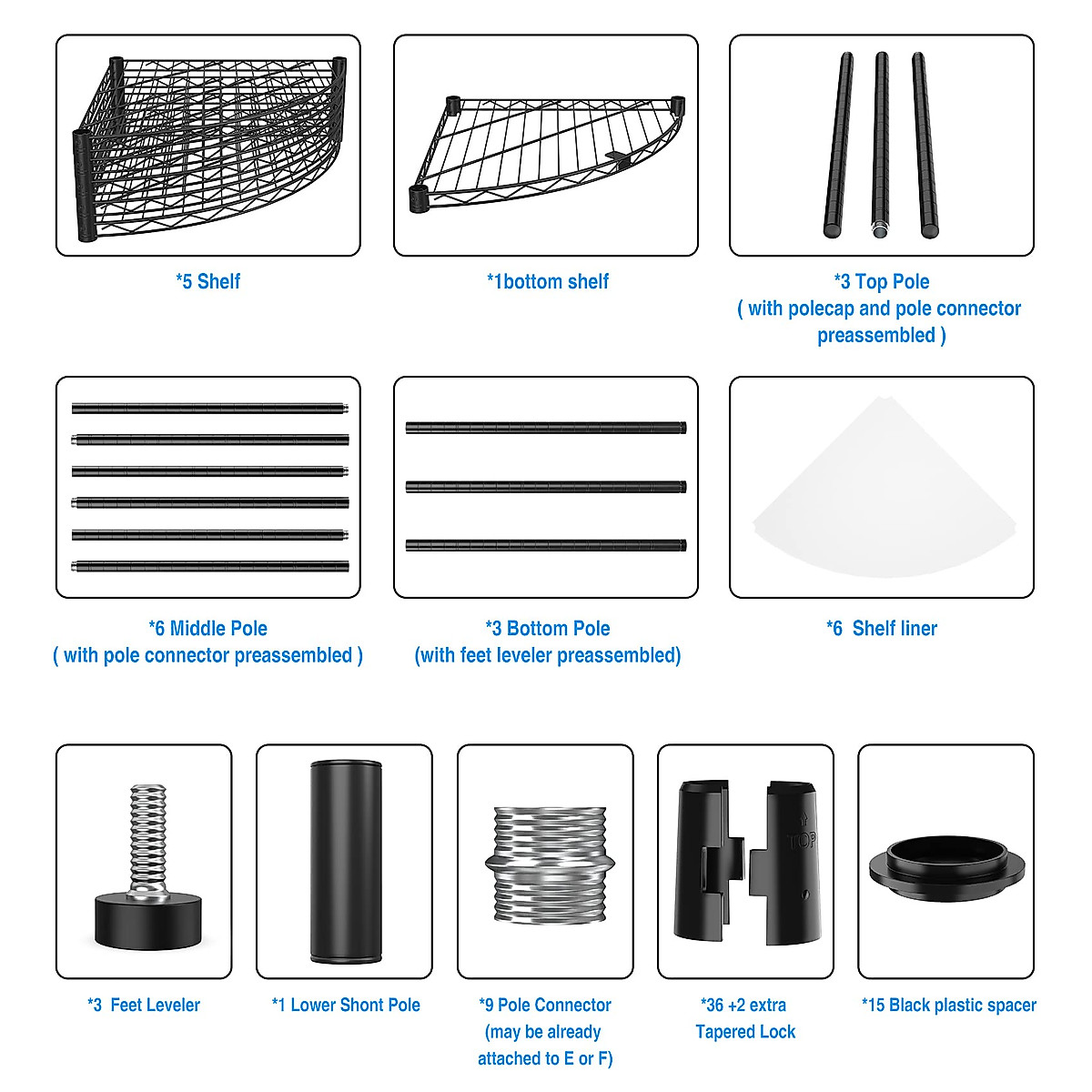 *5 Shelf

*1bottom shelf

*3 Top Pole
( with polecap and pole connector preassembled )

*6 Middle Pole
( with pole connector preassembled )

*3 Bottom Pole
(with feet leveler preassembled)

*6 Shelf liner

*3 Feet Leveler

*1 Lower Shont Pole

*9 Pole Connector
(may be already attached to E or F)

TOP

*36 +2 extra
Tapered Lock

*15 Black plastic spacer