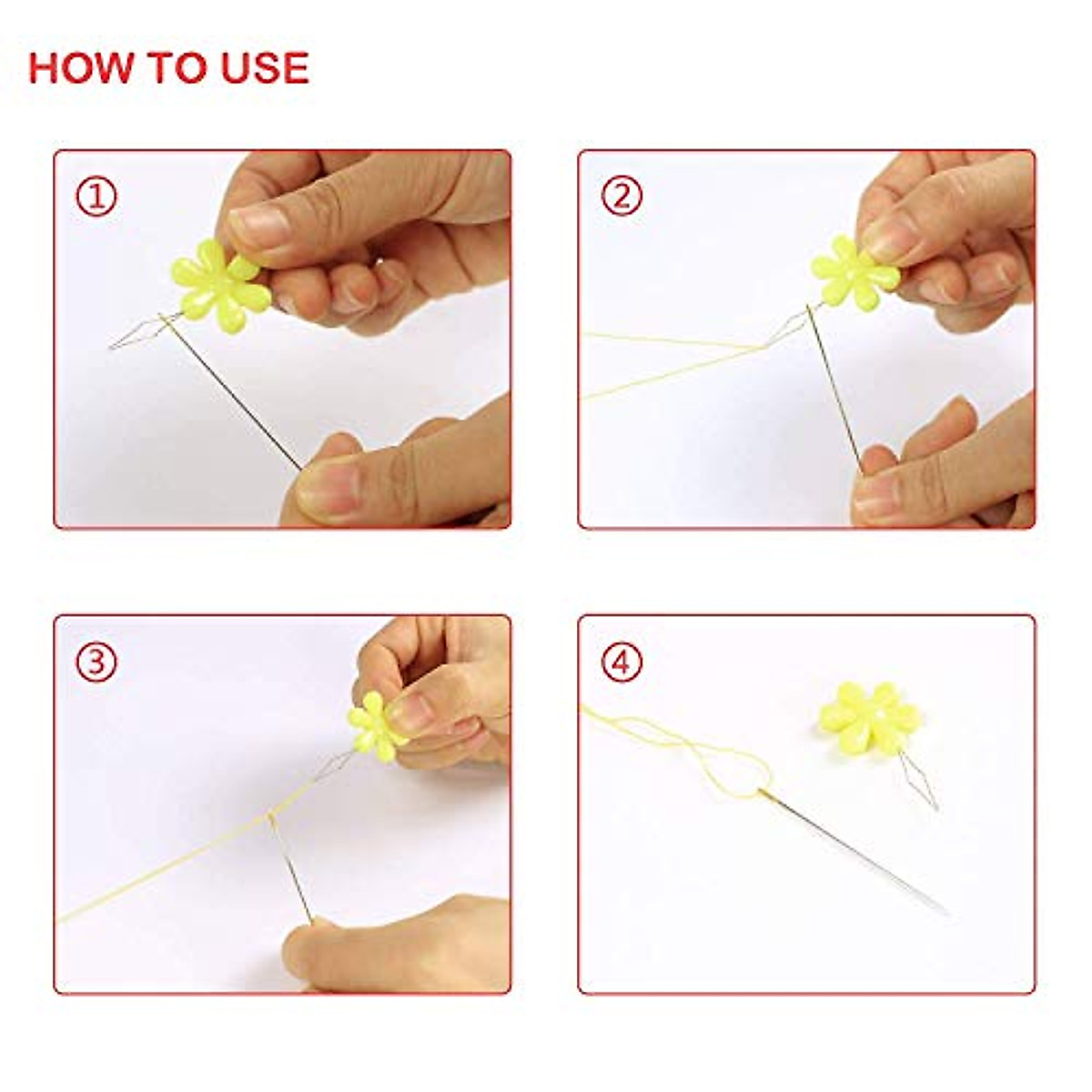 HOW TO USE

①

②

③

④