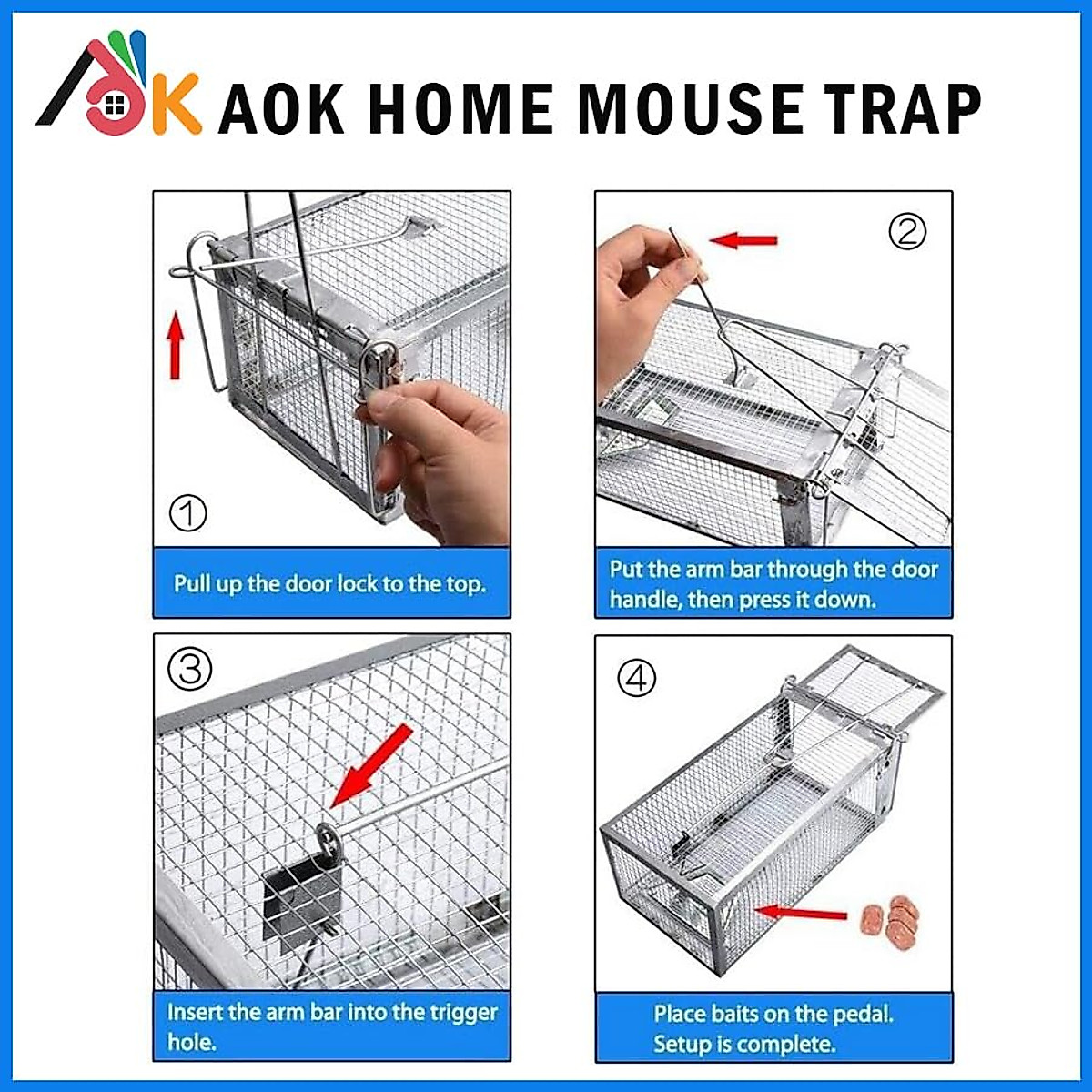 AOK AOK HOME MOUSE TRAP

①

Pull up the door lock to the top.

②

Put the arm bar through the door handle, then press it down.

③

Insert the arm bar into the trigger hole.

④

Place baits on the pedal. Setup is complete.