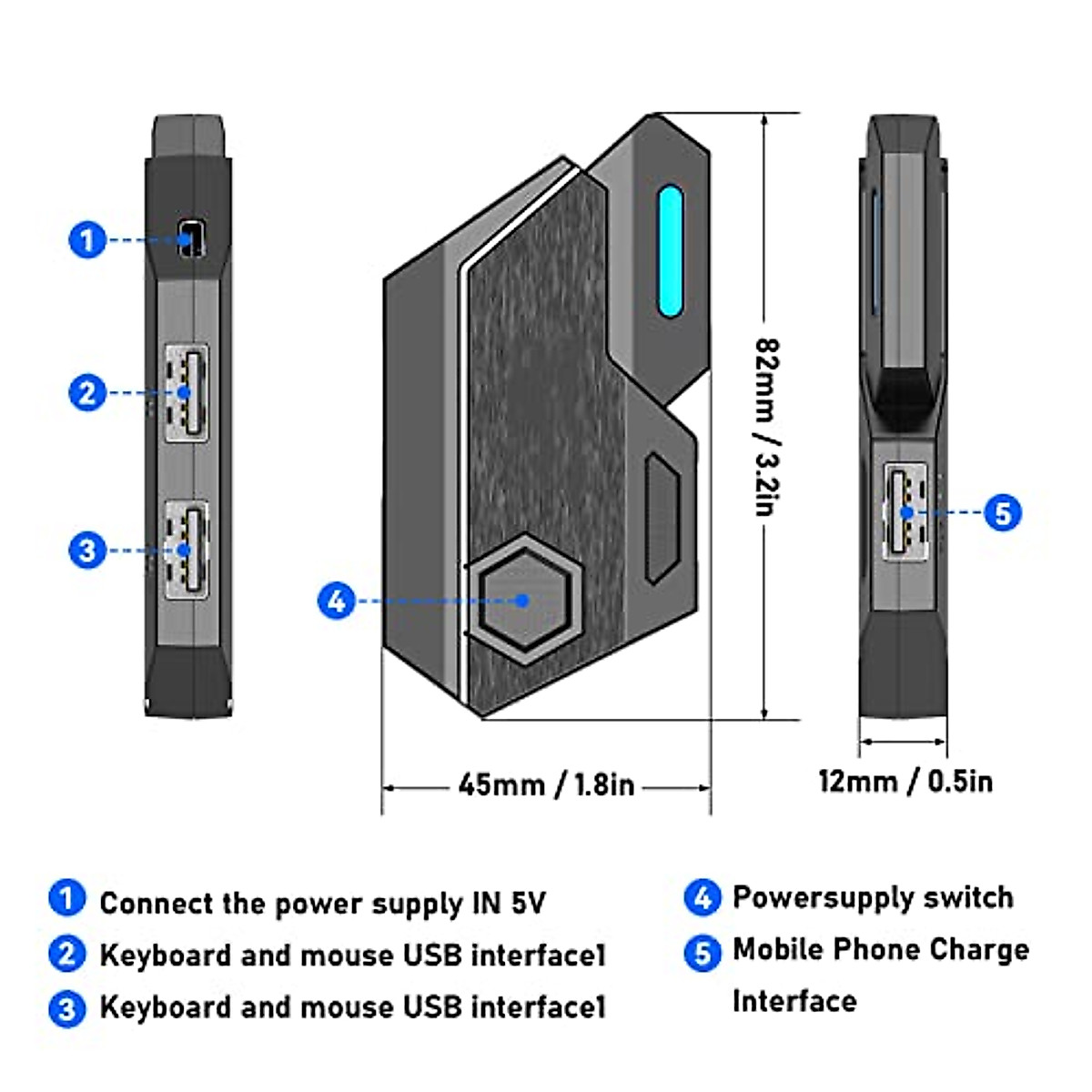 1
2
3
4
82mm / 3.2in
5
45mm / 1.8in
12mm / 0.5in

1 Connect the power supply IN 5V
2 Keyboard and mouse USB interface1
3 Keyboard and mouse USB interface1

4 Powersupply switch
5 Mobile Phone Charge Interface