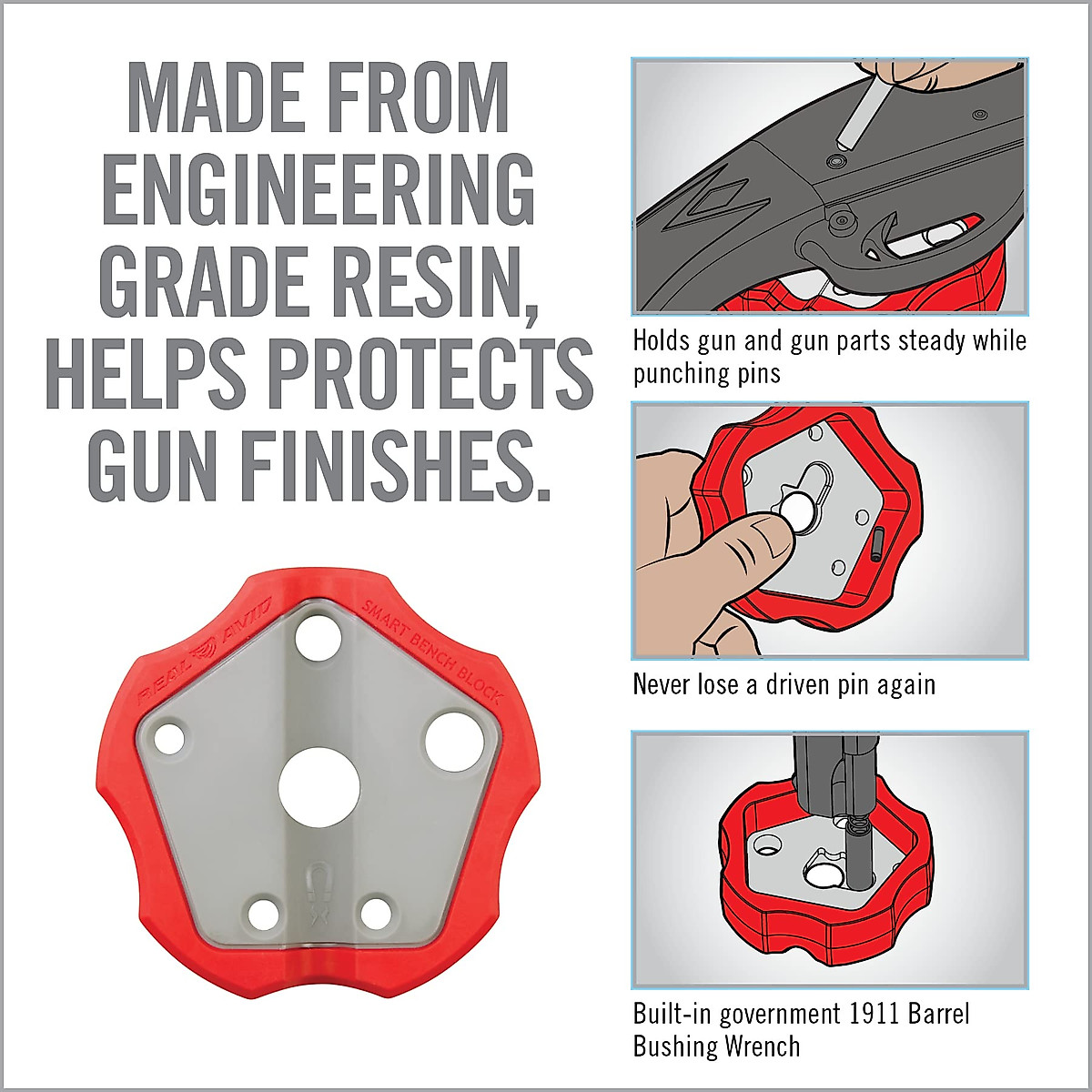 MADE FROM ENGINEERING GRADE RESIN, HELPS PROTECTS GUN FINISHES.

REAL AVID

SMART BENCH BLOCK

Holds gun and gun parts steady while punching pins

Never lose a driven pin again

Built-in government 1911 Barrel Bushing Wrench