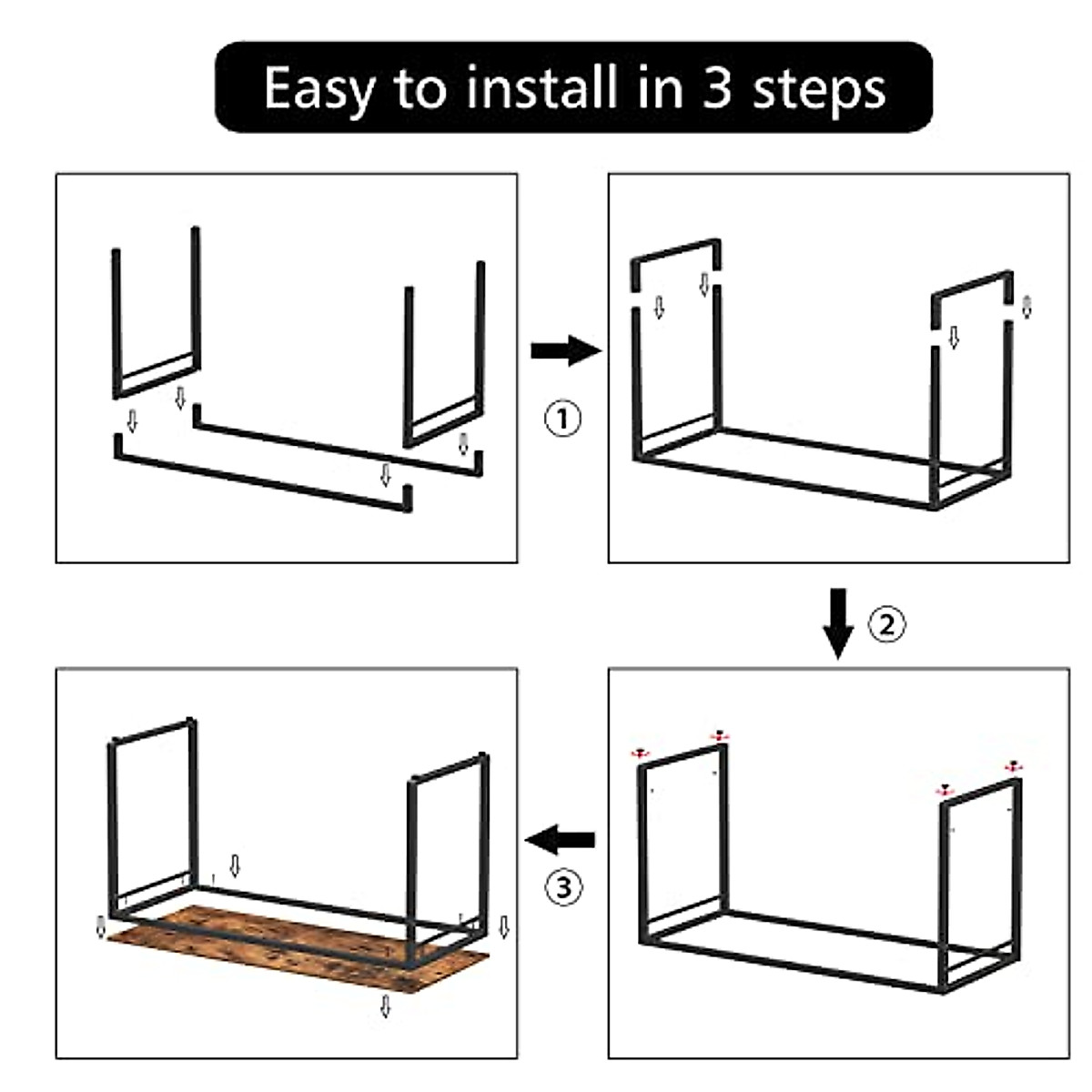 Easy to install in 3 steps

①

②

③