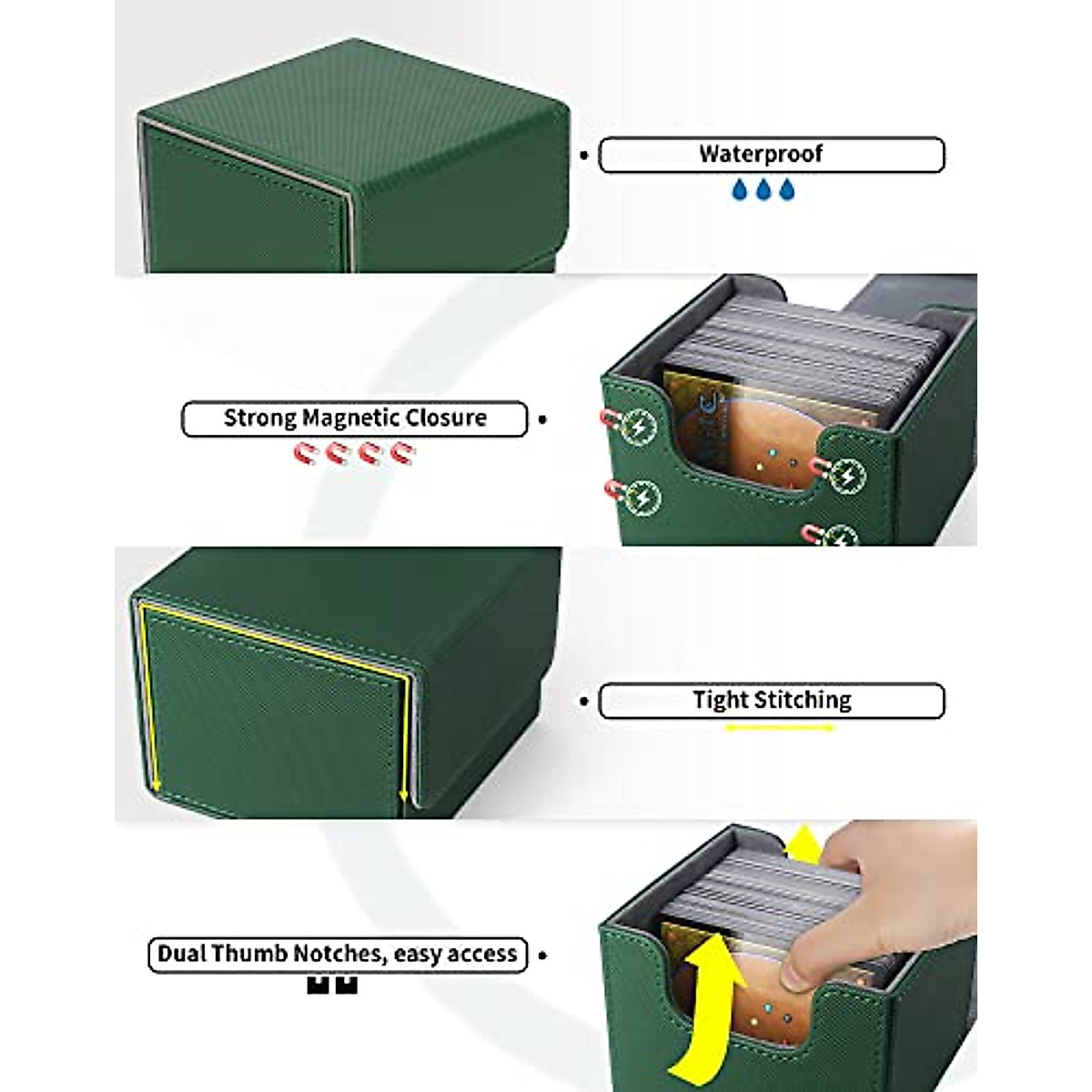 Waterproof

Strong Magnetic Closure

Tight Stitching

Dual Thumb Notches, easy access