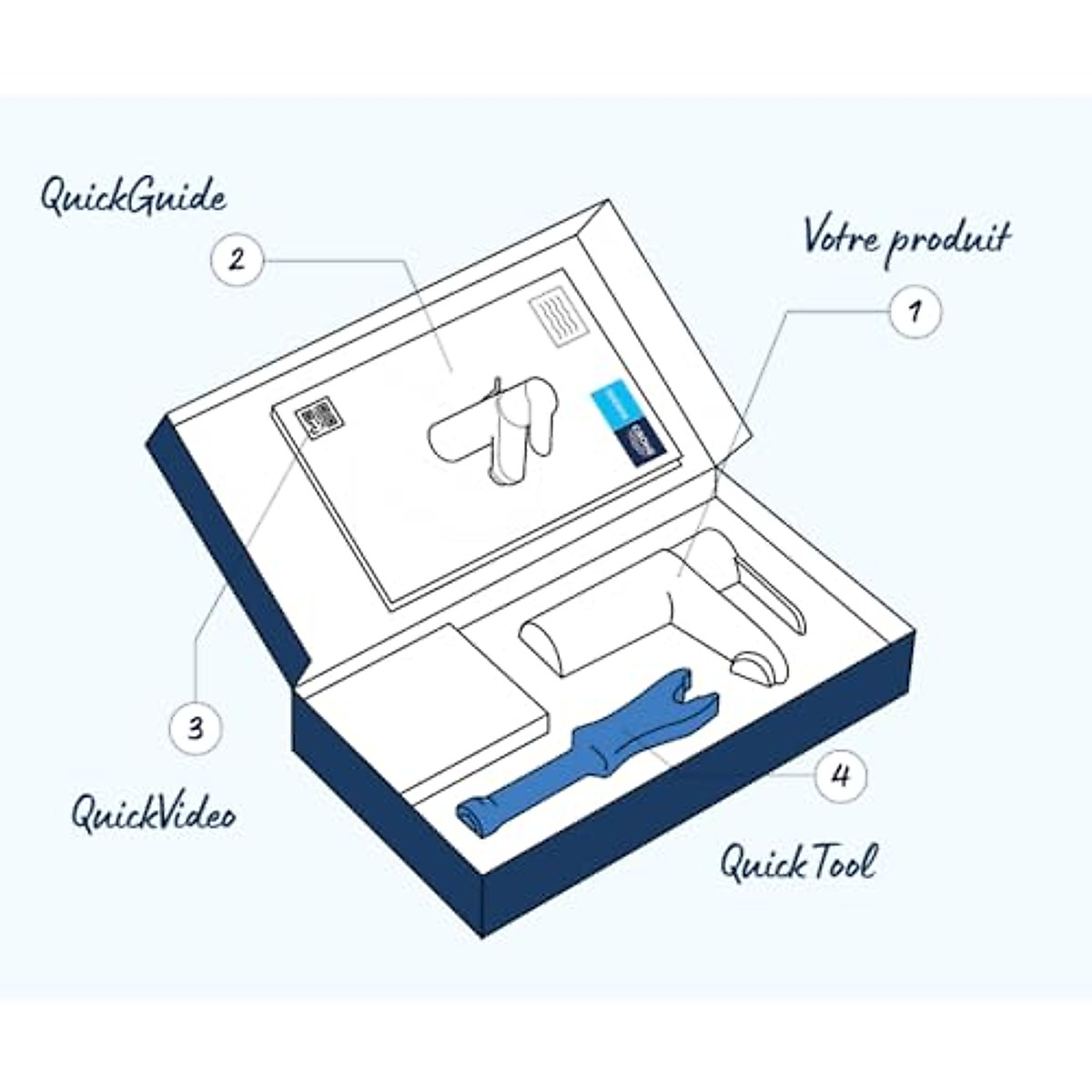 QuickGuide

2

Votre produit

1

3

QuickVideo

4

QuickTool