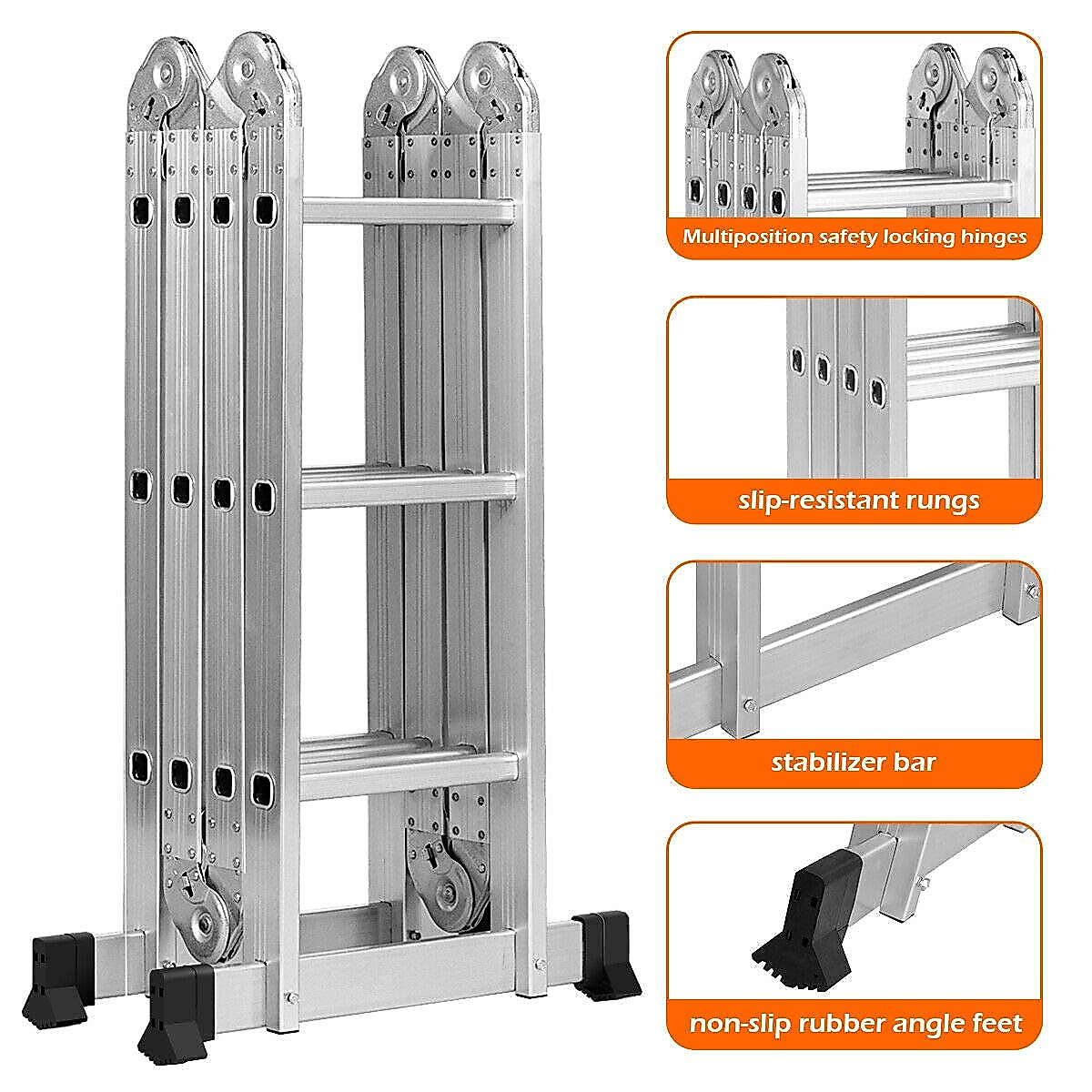 Multiposition safety locking hinges

slip-resistant rungs

stabilizer bar

non-slip rubber angle feet