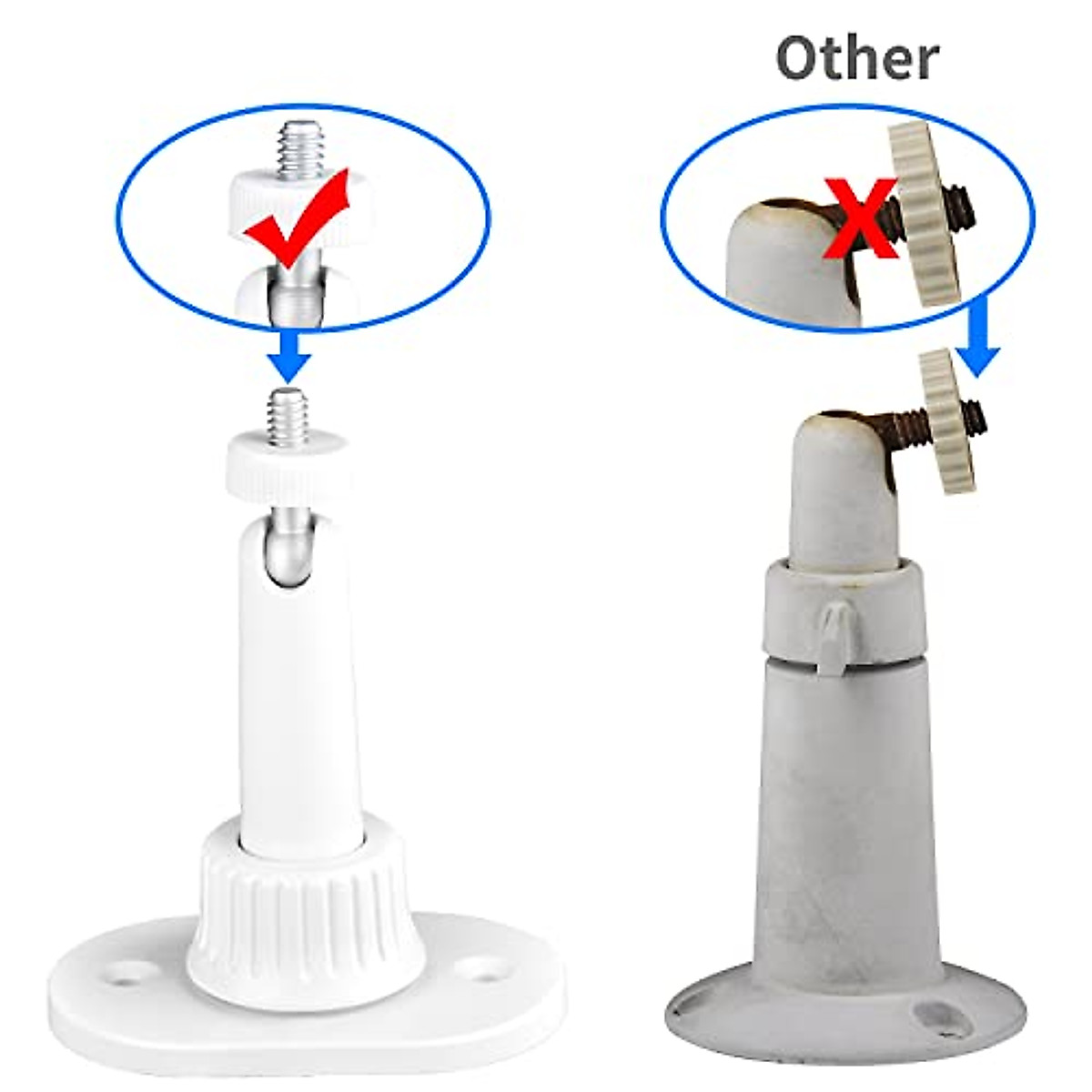 Other