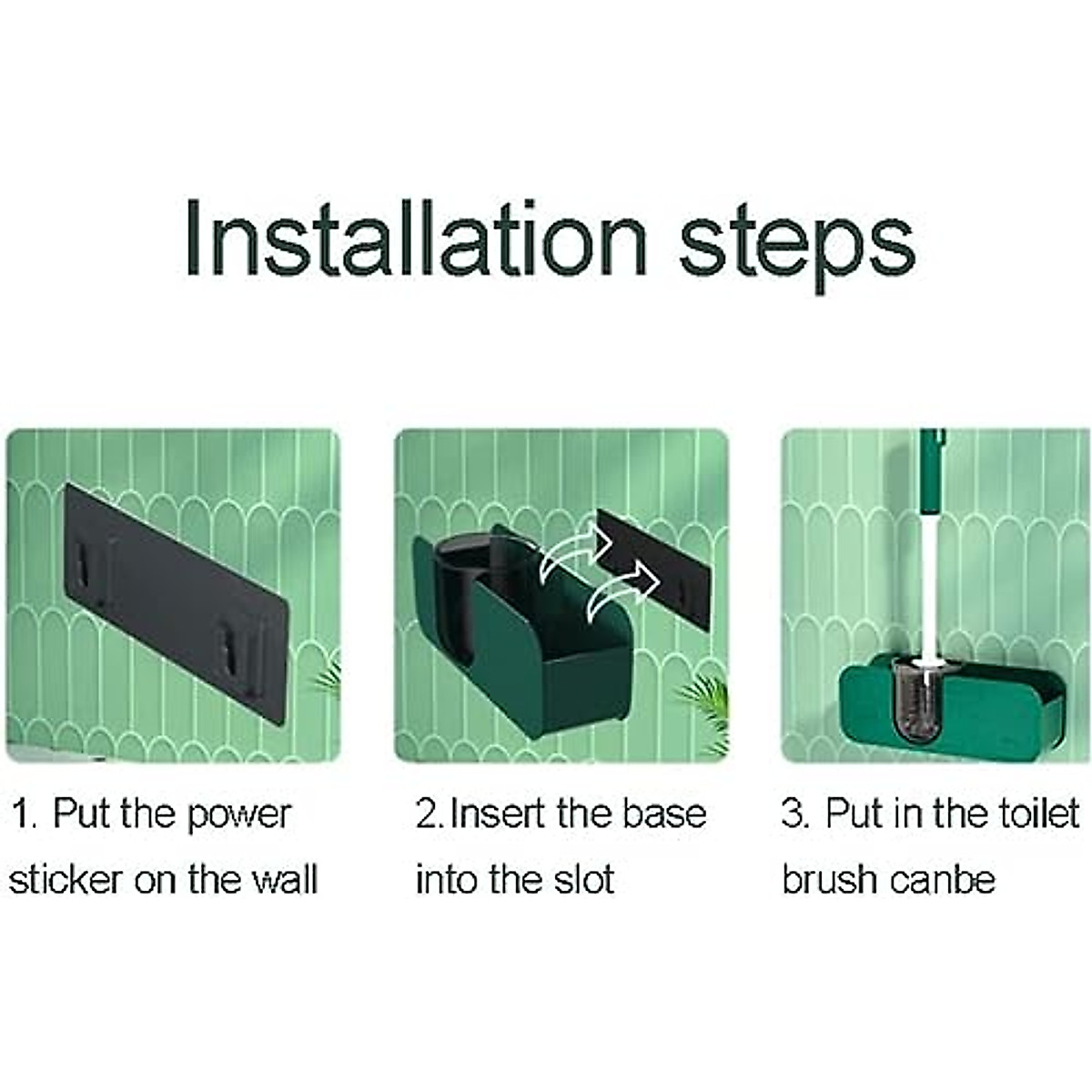 Installation steps

1. Put the power sticker on the wall

2.Insert the base into the slot

3. Put in the toilet brush canbe