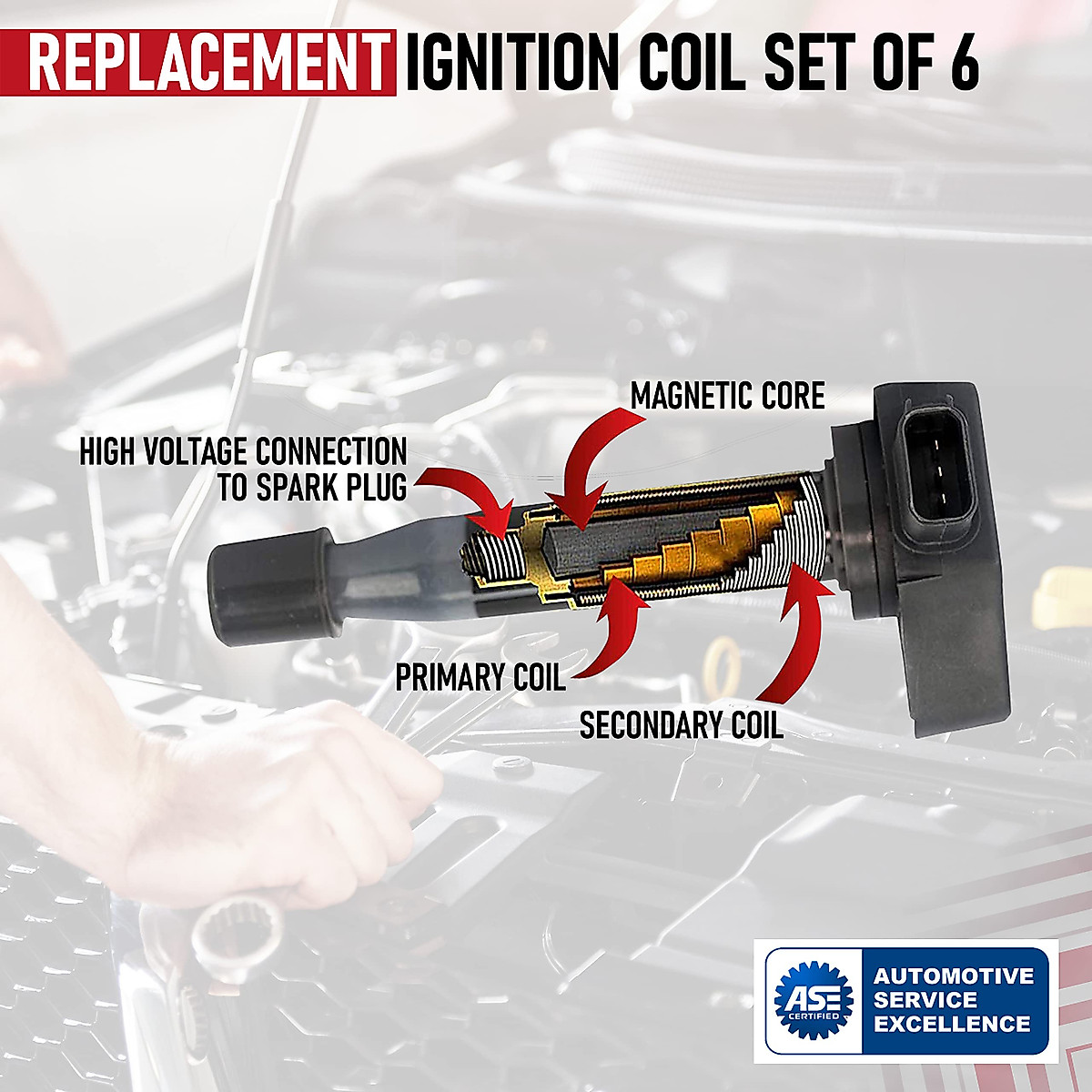 REPLACEMENT IGNITION COIL SET OF 6

MAGNETIC CORE

HIGH VOLTAGE CONNECTION TO SPARK PLUG

PRIMARY COIL

SECONDARY COIL

ASE CERTIFIED

AUTOMOTIVE SERVICE EXCELLENCE