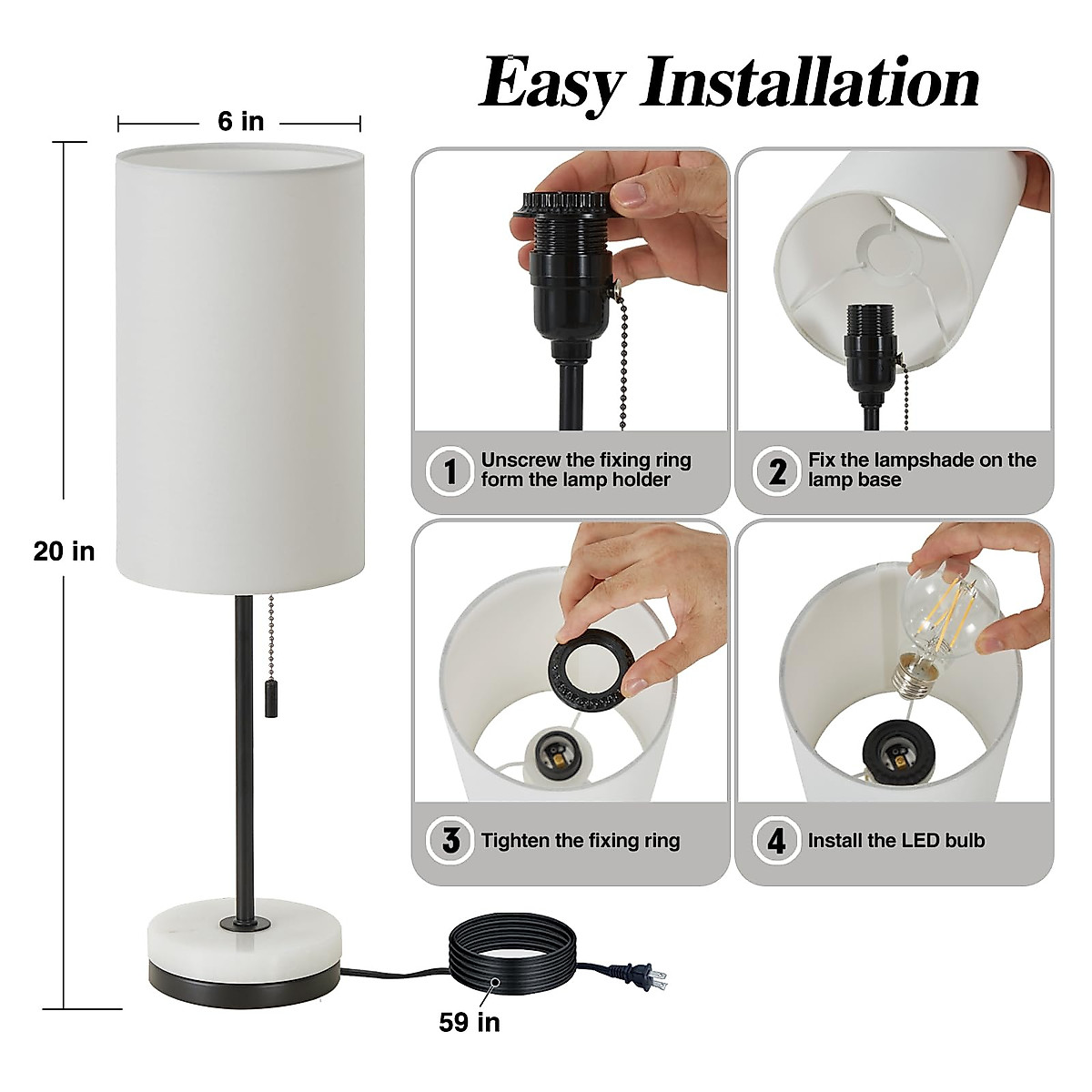 Easy Installation

6 in

20 in

1 Unscrew the fixing ring form the lamp holder

2 Fix the lampshade on the lamp base

3 Tighten the fixing ring

4 Install the LED bulb

59 in