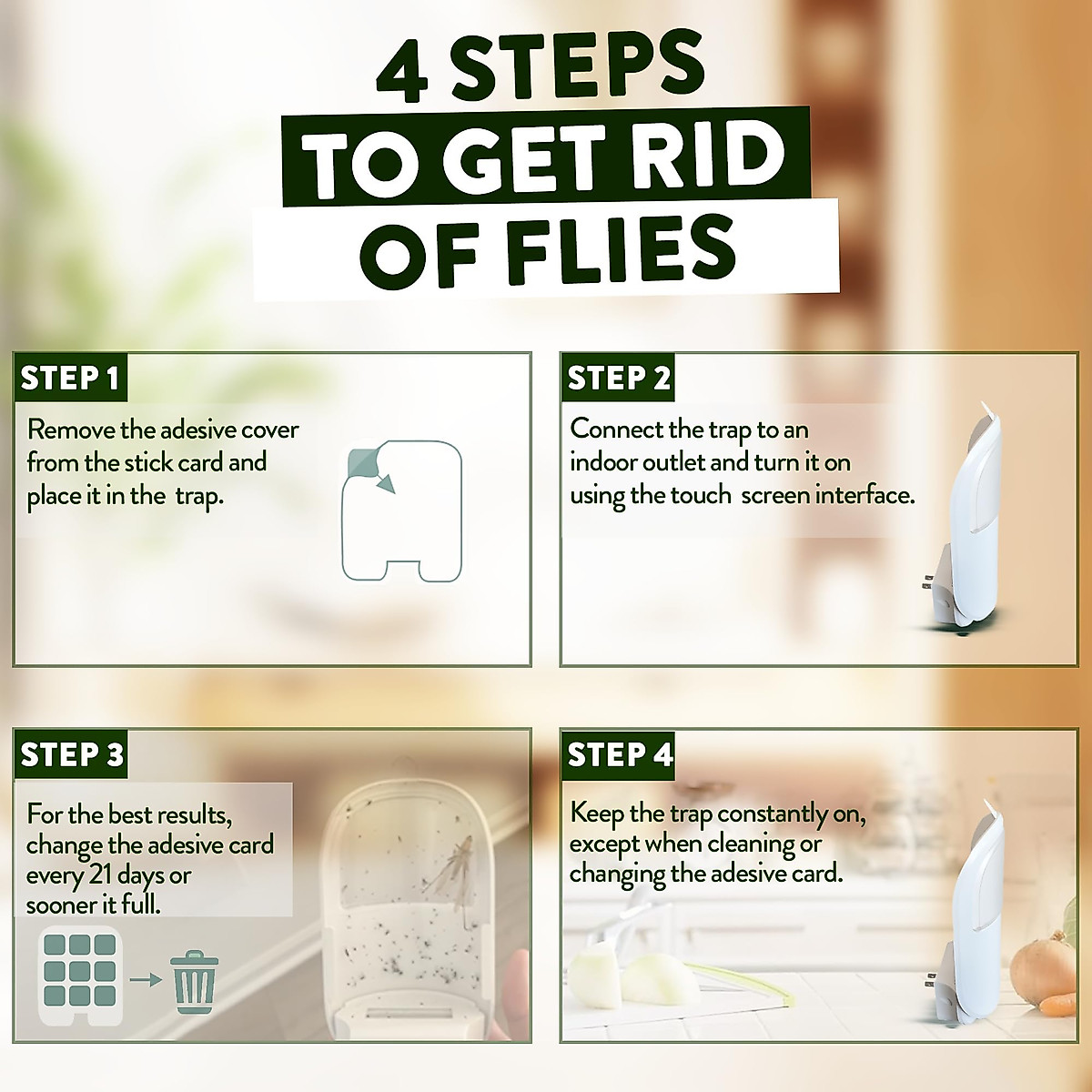 4 STEPS
TO GET RID
OF FLIES

STEP 1

Remove the adesive cover from the stick card and place it in the trap.

STEP 2

Connect the trap to an indoor outlet and turn it on using the touch screen interface.

STEP 3

For the best results, change the adesive card every 21 days or sooner it full.

STEP 4

Keep the trap constantly on, except when cleaning or changing the adesive card.