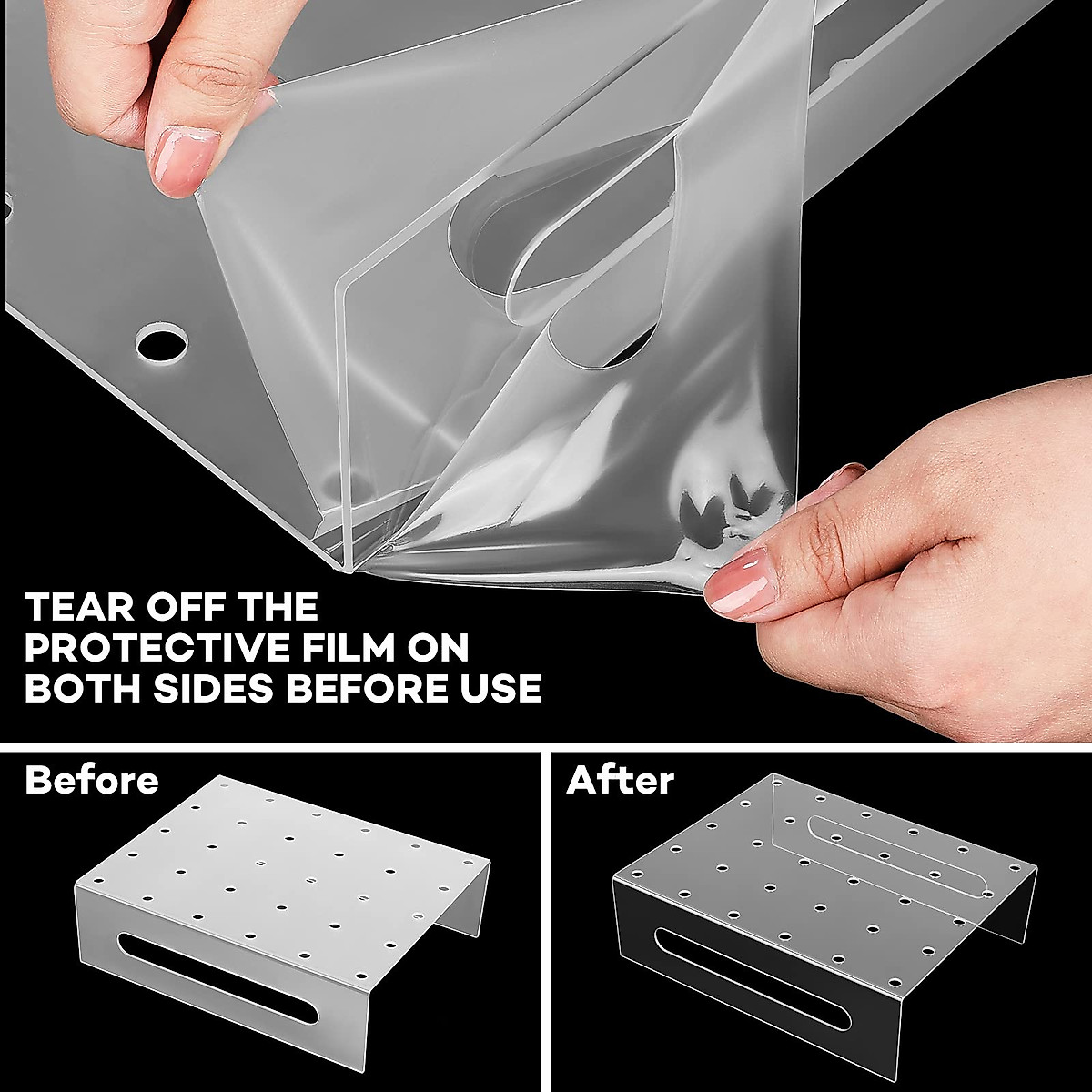 TEAR OFF THE PROTECTIVE FILM ON BOTH SIDES BEFORE USE

Before

After