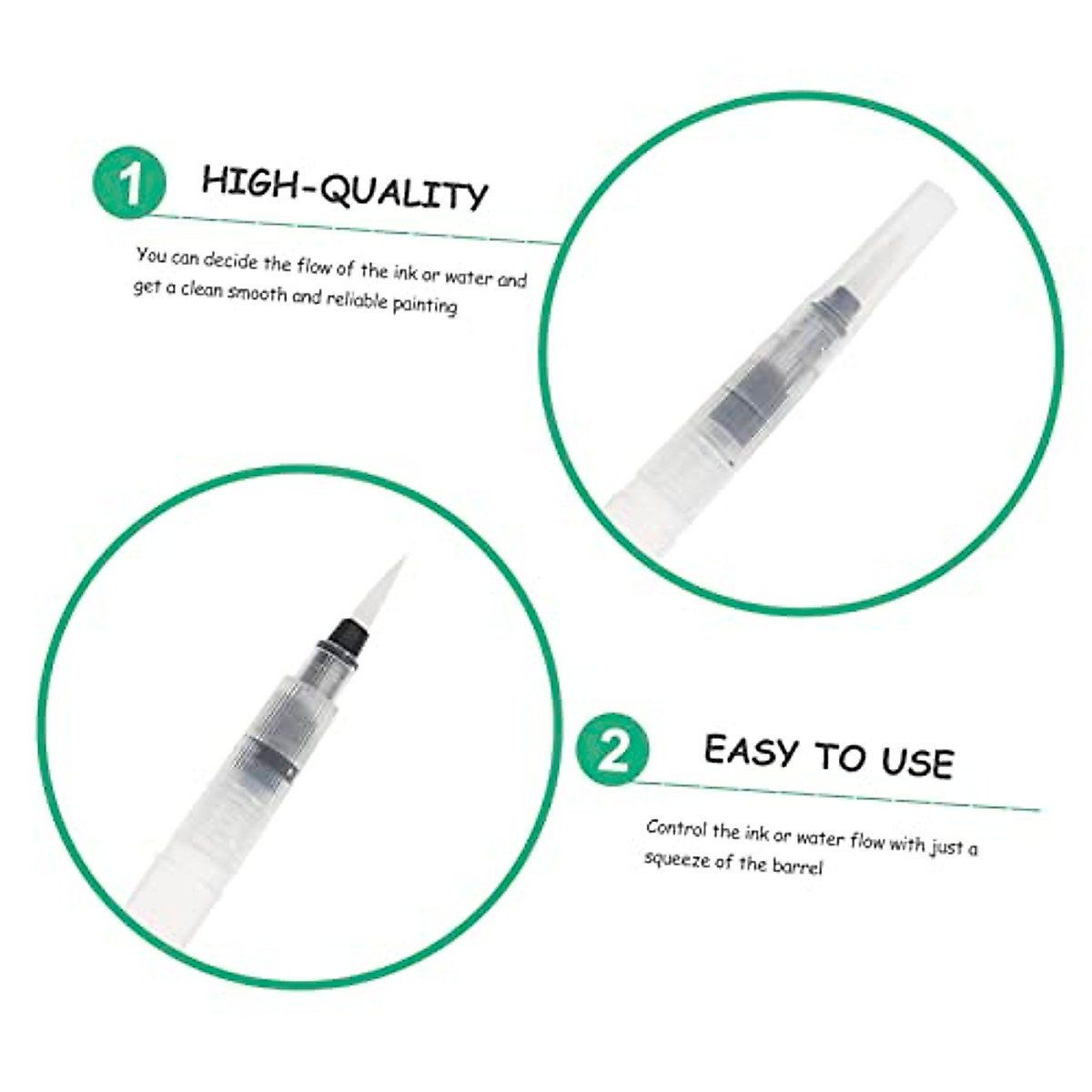 1 HIGH-QUALITY

You can decide the flow of the ink or water and get a clean smooth and reliable painting

2 EASY TO USE

Control the ink or water flow with just a squeeze of the barrel