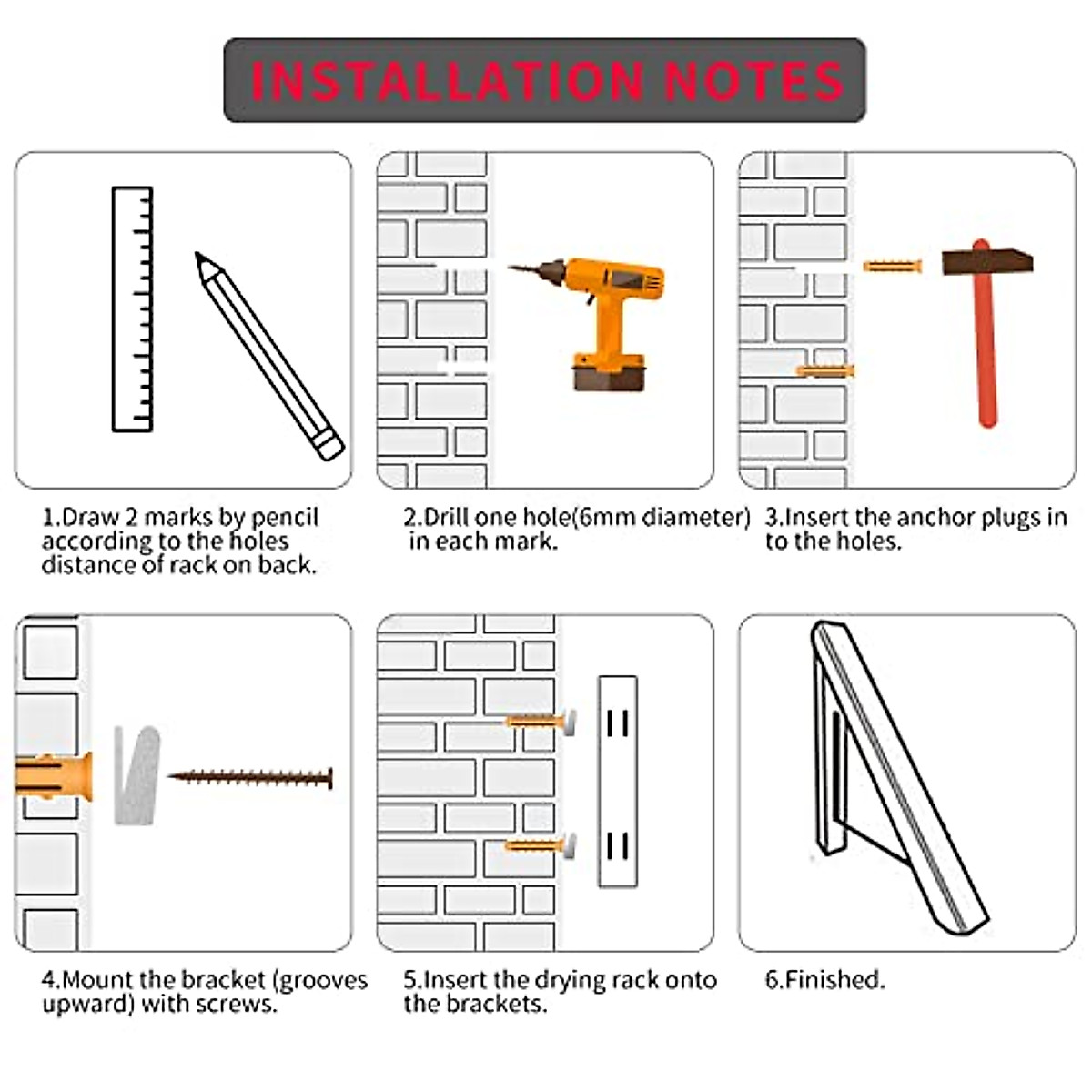 INSTALLATION NOTES

1.Draw 2 marks by pencil according to the holes distance of rack on back.

2.Drill one hole(6mm diameter) in each mark.

3.Insert the anchor plugs in to the holes.

4.Mount the bracket (grooves upward) with screws.

5.Insert the drying rack onto the brackets.

6.Finished.